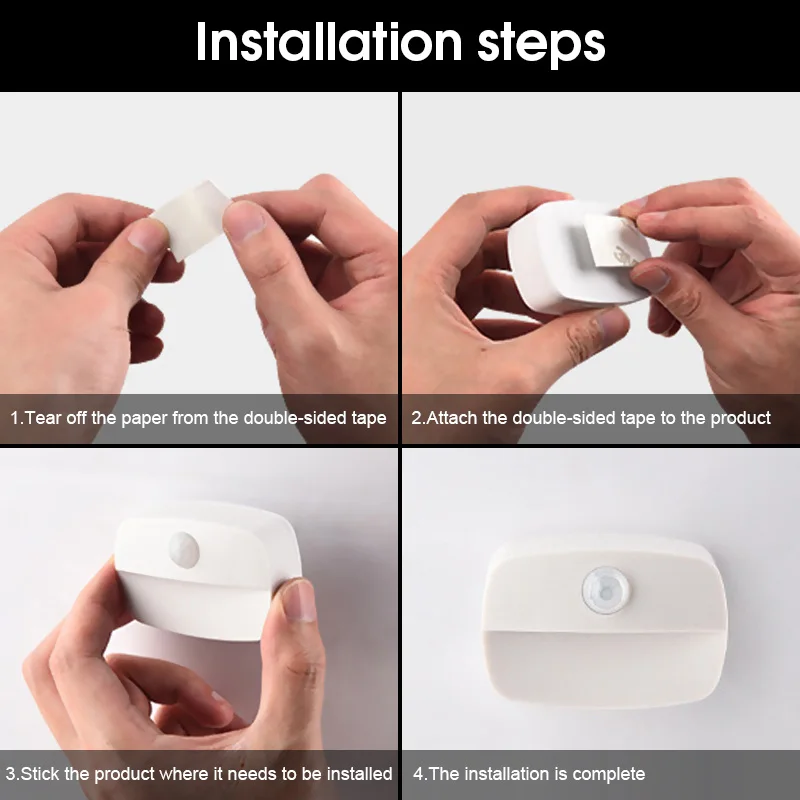 Installation steps

1.Tear off the paper from the double-sided tape

2.Attach the double-sided tape to the product

3.Stick the product where it needs to be installed

4.The installation is complete