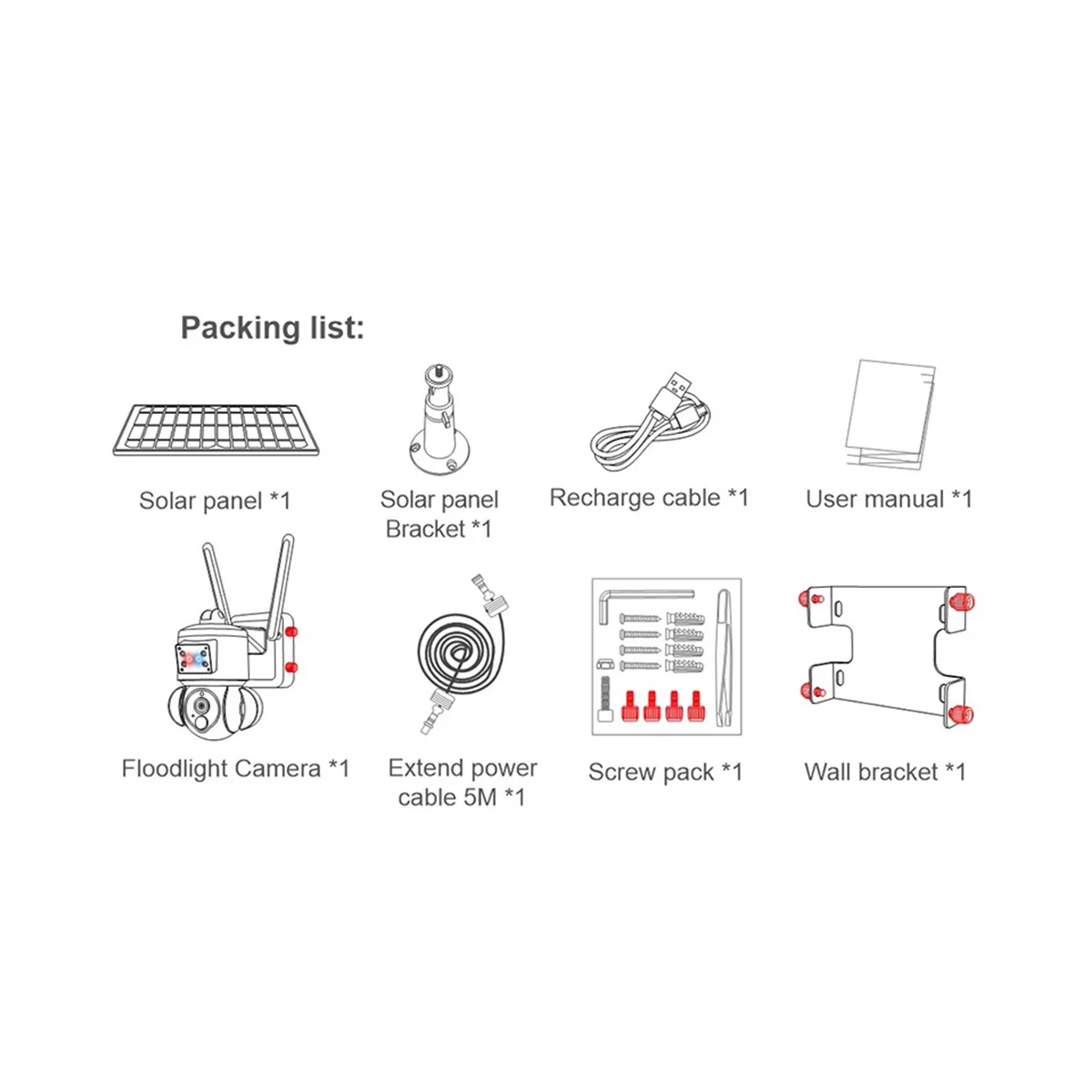 Packing list:

Solar panel *1

Solar panel Bracket *1

Recharge cable *1

User manual *1

Floodlight Camera *1

Extend power cable 5M *1

Screw pack *1

Wall bracket *1