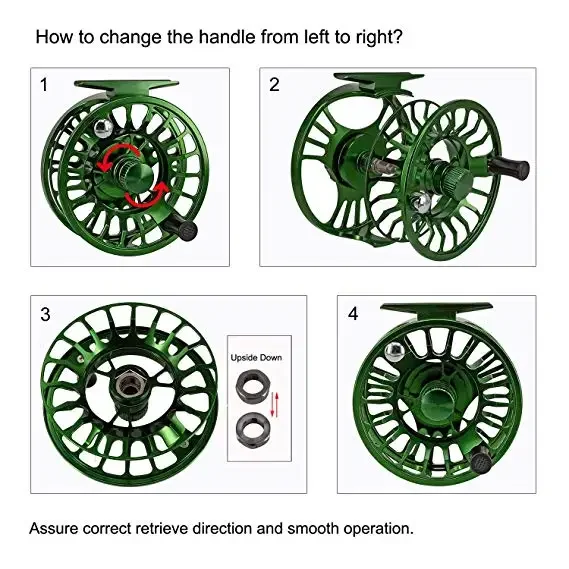 How to change the handle from left to right?

1

2

3

Upside Down

4

Assure correct retrieve direction and smooth operation.