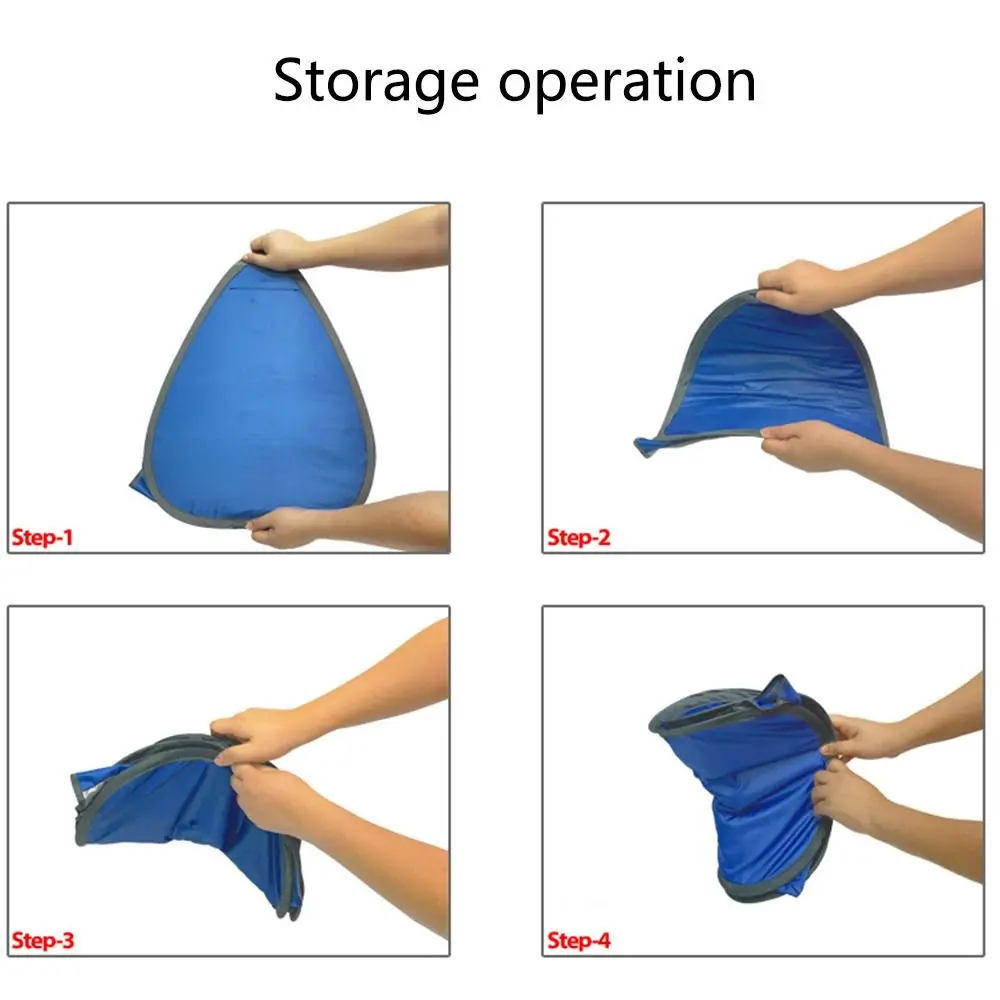 Storage operation

Step-1

Step-2

Step-3

Step-4