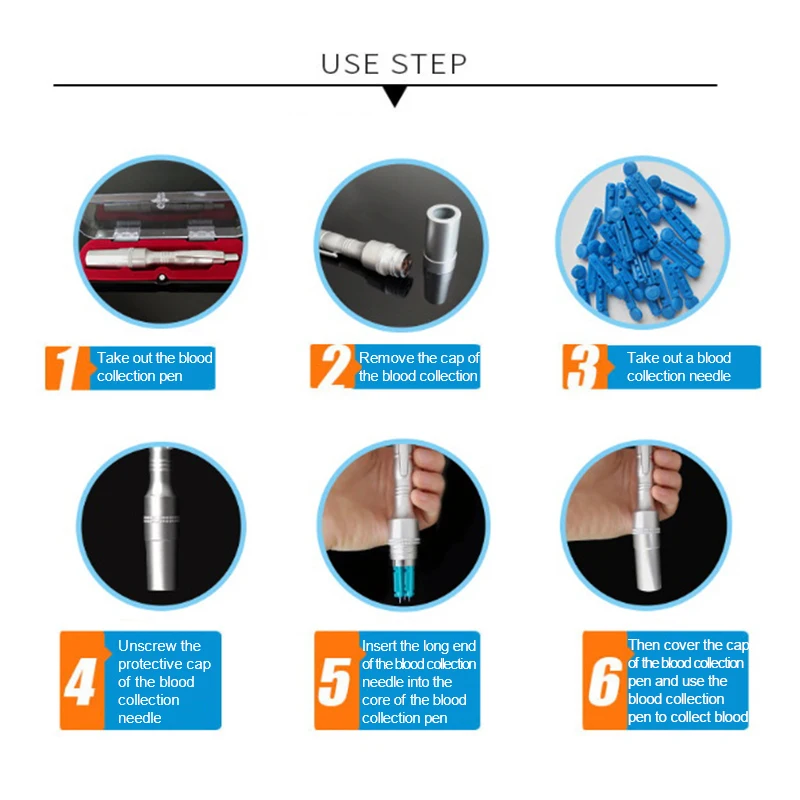 USE STEP

1 Take out the blood collection pen

2 Remove the cap of the blood collection

3 Take out a blood collection needle

4 Unscrew the protective cap of the blood collection needle

5 Insert the long end of the blood collection needle into the core of the blood collection pen

6 Then cover the cap of the blood collection pen and use the blood collection pen to collect blood