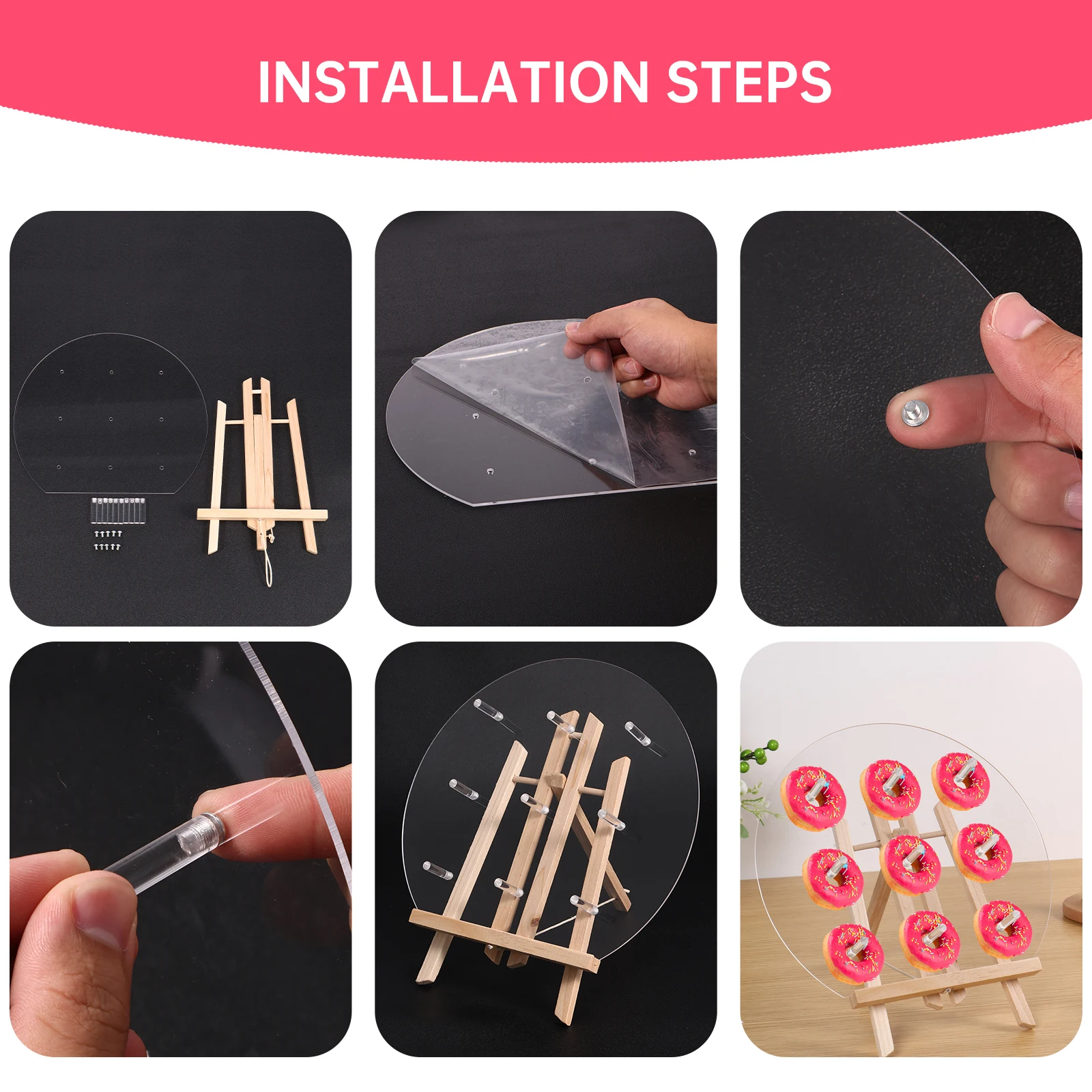 INSTALLATION STEPS