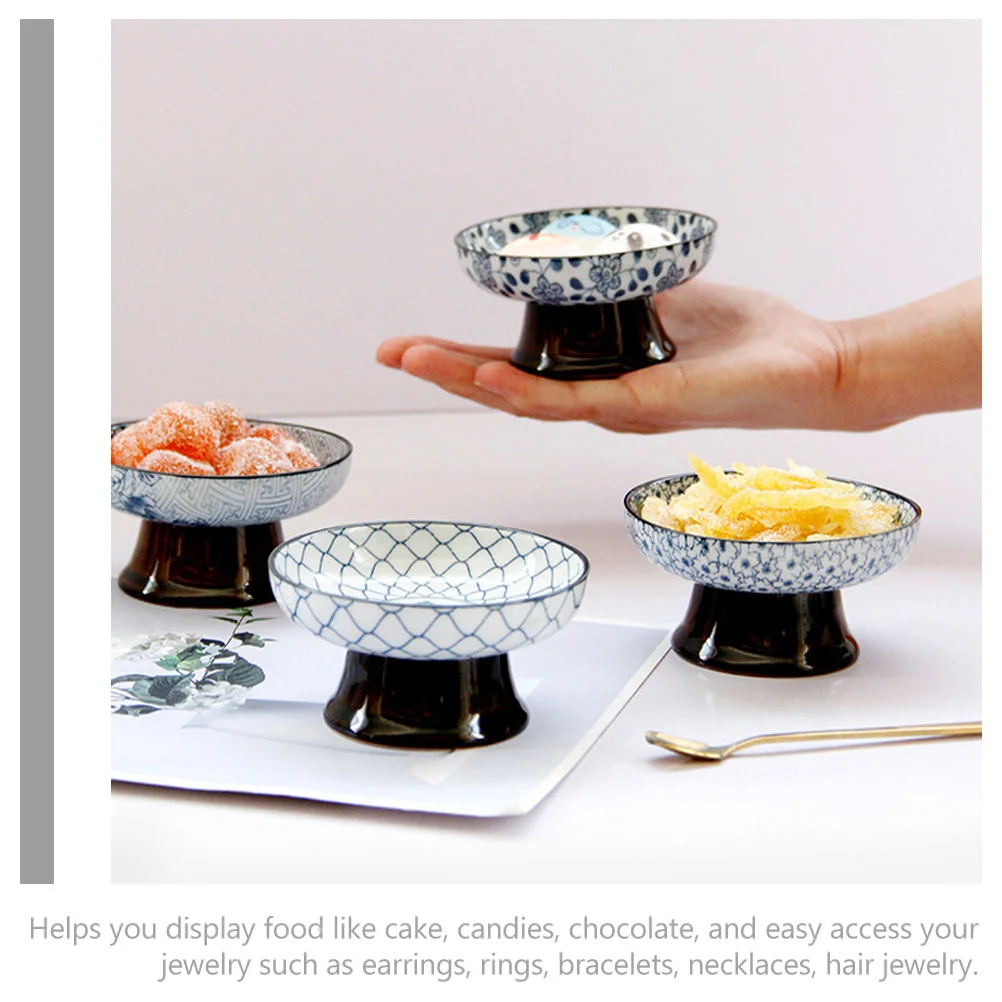 Helps you display food like cake, candies, chocolate, and easy access your jewelry such as earrings, rings, bracelets, necklaces, hair jewelry.