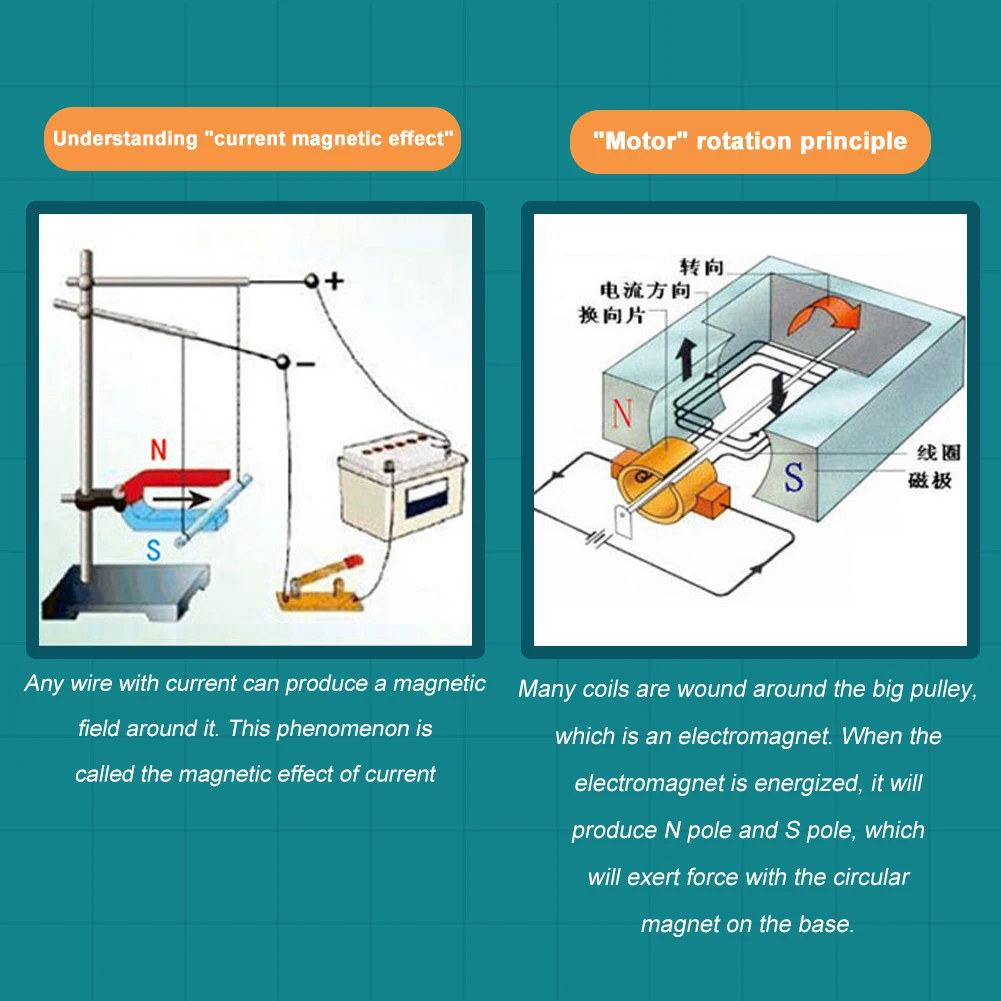 Understanding "current magnetic effect"

+
−
N
S

Any wire with current can produce a magnetic field around it. This phenomenon is called the magnetic effect of current

"Motor" rotation principle

转向
电流方向
换向片
N
S
线圈
磁极

Many coils are wound around the big pulley, which is an electromagnet. When the electromagnet is energized, it will produce N pole and S pole, which will exert force with the circular magnet on the base.