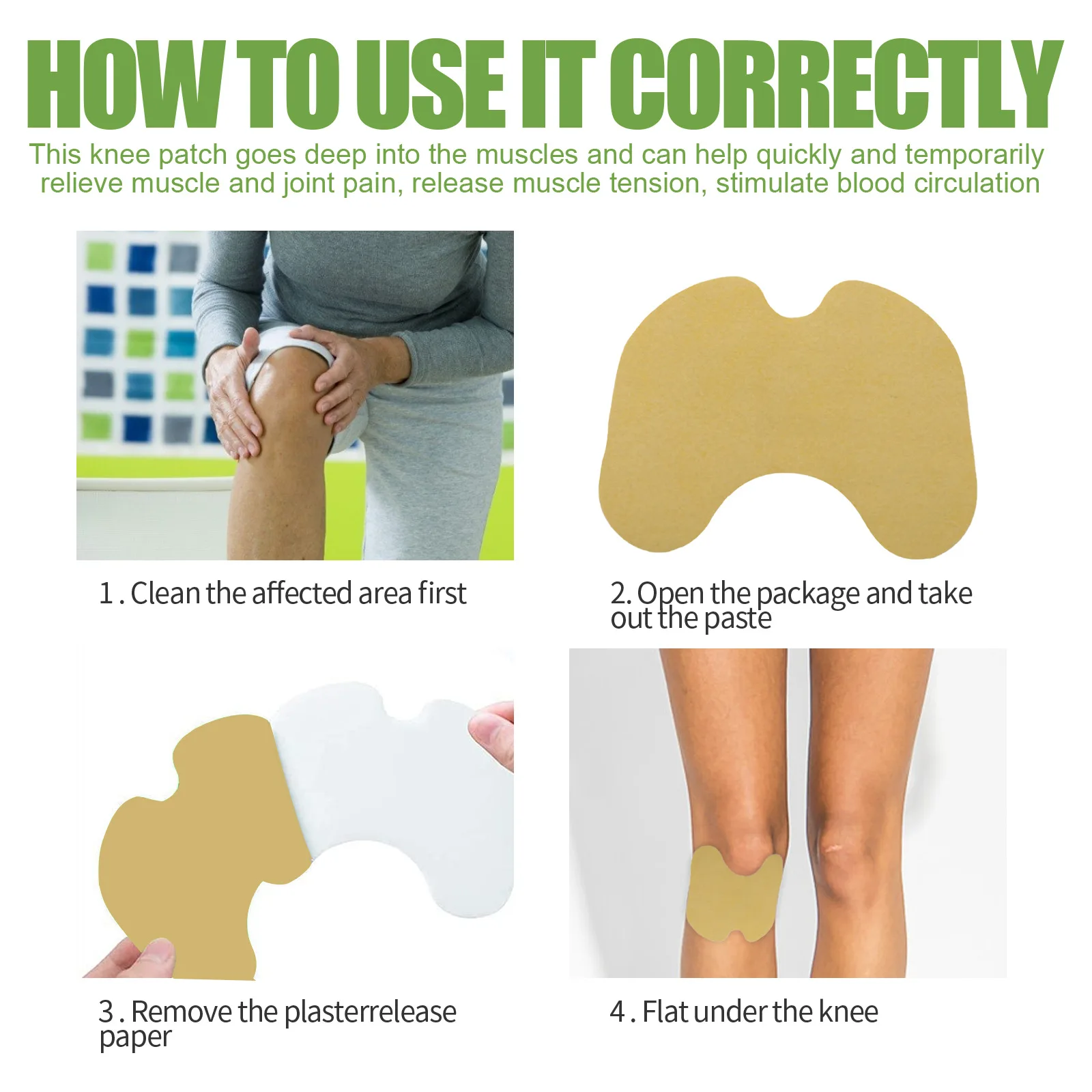 HOW TO USE IT CORRECTLY

This knee patch goes deep into the muscles and can help quickly and temporarily relieve muscle and joint pain, release muscle tension, stimulate blood circulation

1 . Clean the affected area first

2. Open the package and take out the paste

3 . Remove the plasterrelease paper

4 . Flat under the knee