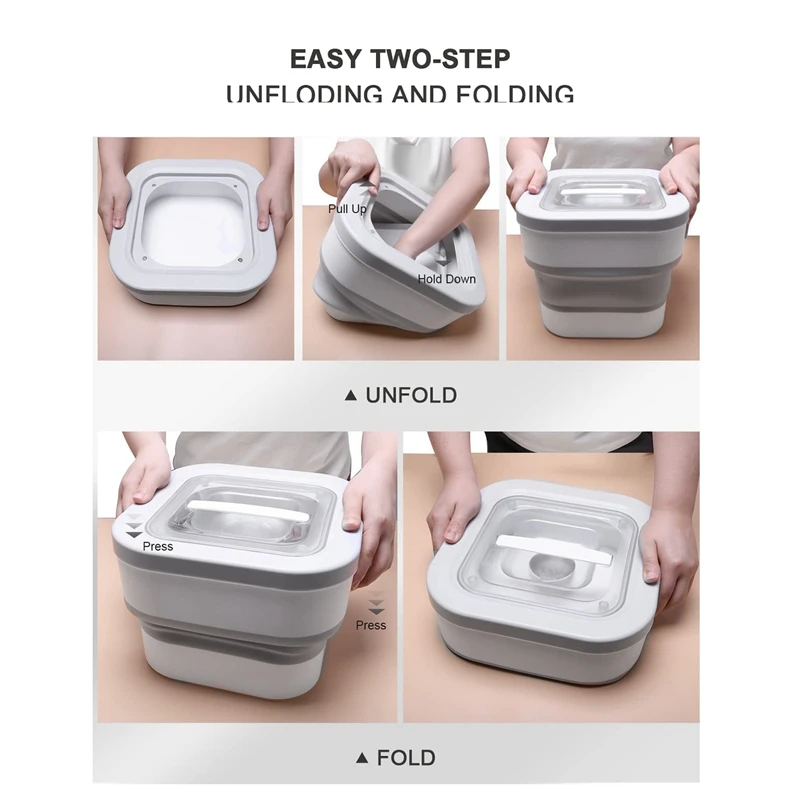 EASY TWO-STEP
UNFLODING AND FOLDING

Pull Up
Hold Down

▲ UNFOLD

Press
Press

▲ FOLD