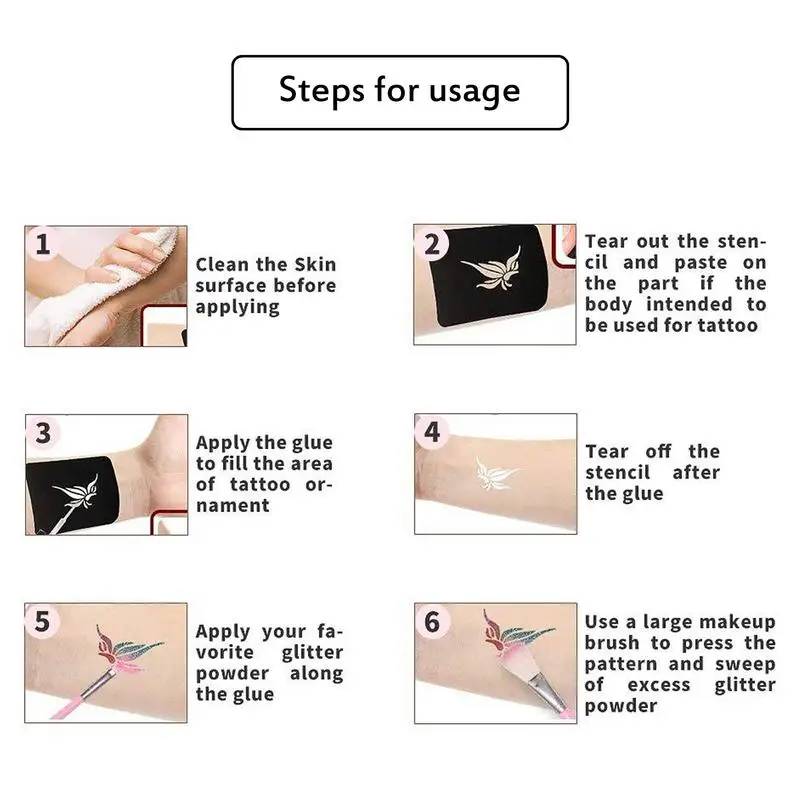 Steps for usage

1

Clean the Skin surface before applying

2

Tear out the stencil and paste on the part if the body intended to be used for tattoo

3

Apply the glue to fill the area of tattoo ornament

4

Tear off the stencil after the glue

5

Apply your favorite glitter powder along the glue

6

Use a large makeup brush to press the pattern and sweep of excess glitter powder