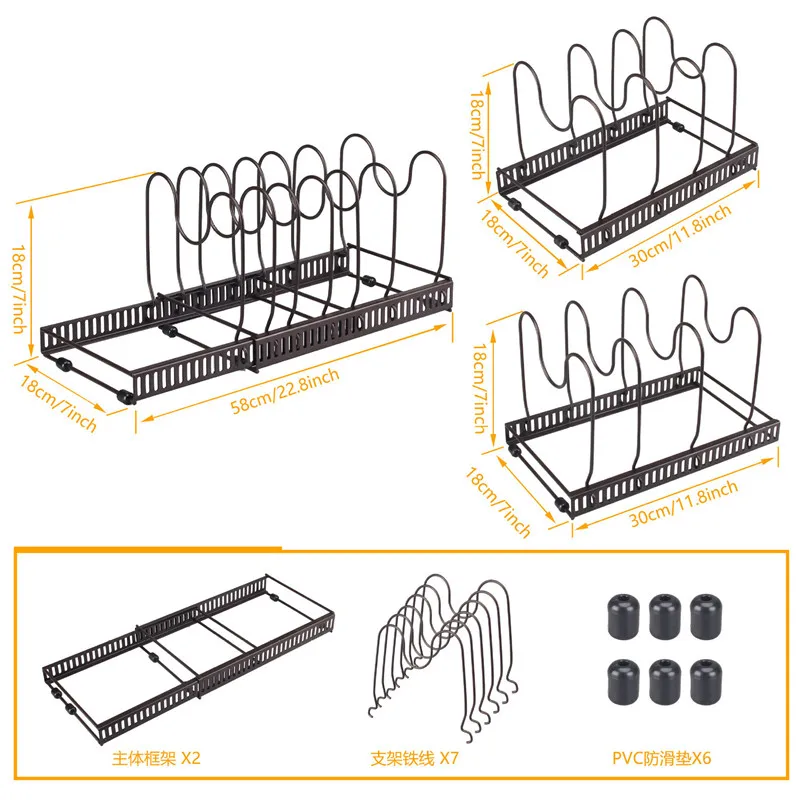 18cm/7inch

18cm/7inch

58cm/22.8inch

18cm/7inch

18cm/7inch

30cm/11.8inch

18cm/7inch

18cm/7inch

30cm/11.8inch

主体框架 X2

支架铁线 X7

PVC防滑垫X6