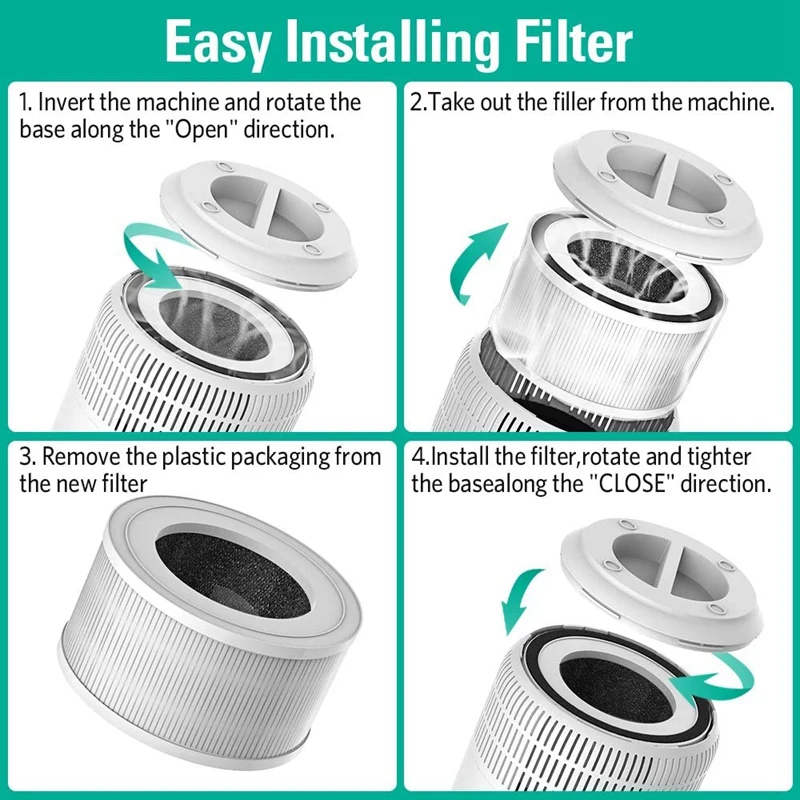 Easy Installing Filter

1. Invert the machine and rotate the base along the "Open" direction.

2.Take out the filler from the machine.

3. Remove the plastic packaging from the new filter

4.Install the filter,rotate and tighter the basealong the "CLOSE" direction.