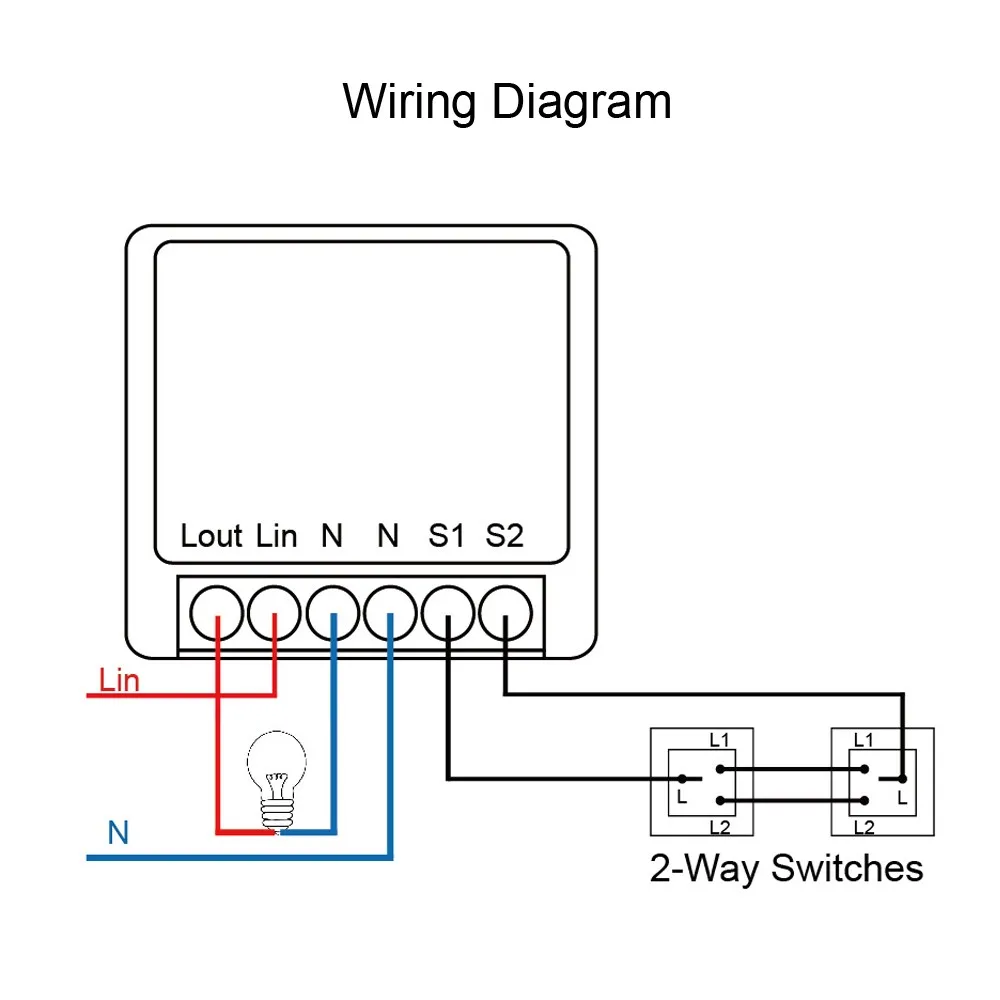 Wiring Diagram

Lout Lin N N S1 S2

Lin

N

L1
L
L2

L1
L
L2

2-Way Switches