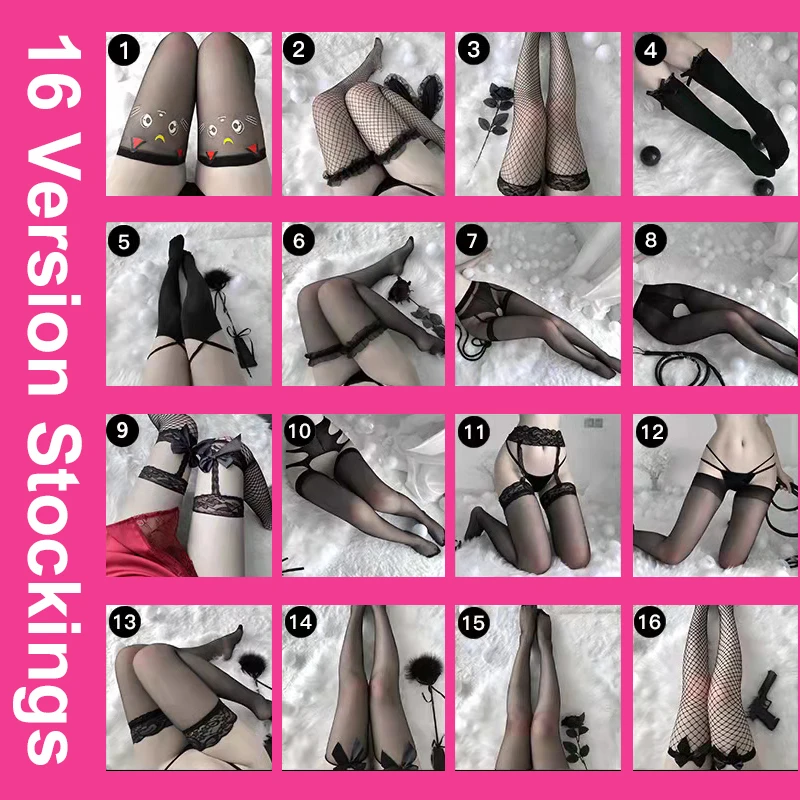 16 Version Stockings

1 2 3 4

5 6 7 8

9 10 11 12

13 14 15 16