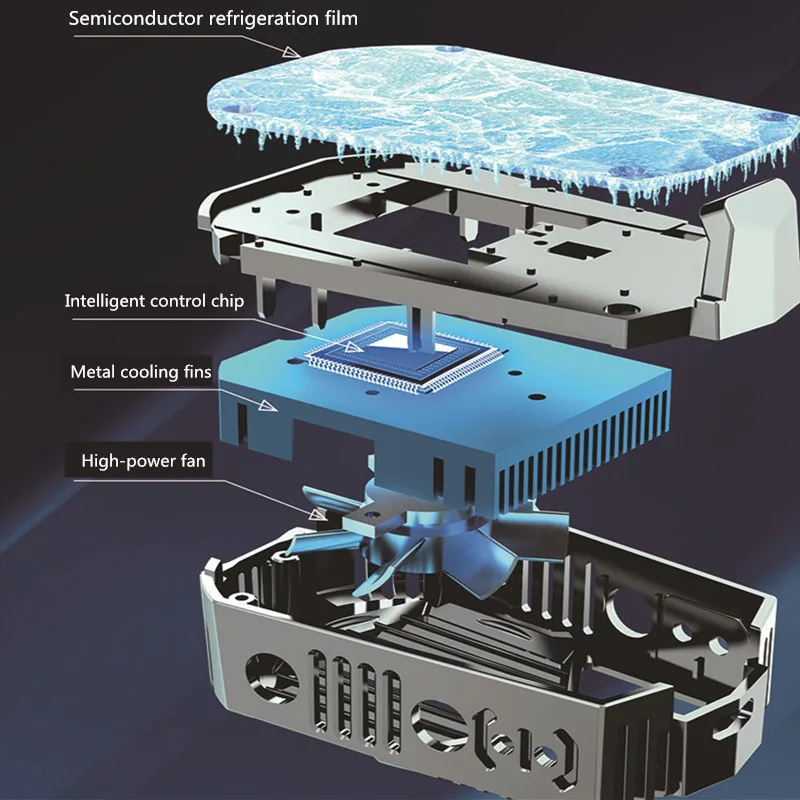 Semiconductor refrigeration film

Intelligent control chip

Metal cooling fins

High-power fan