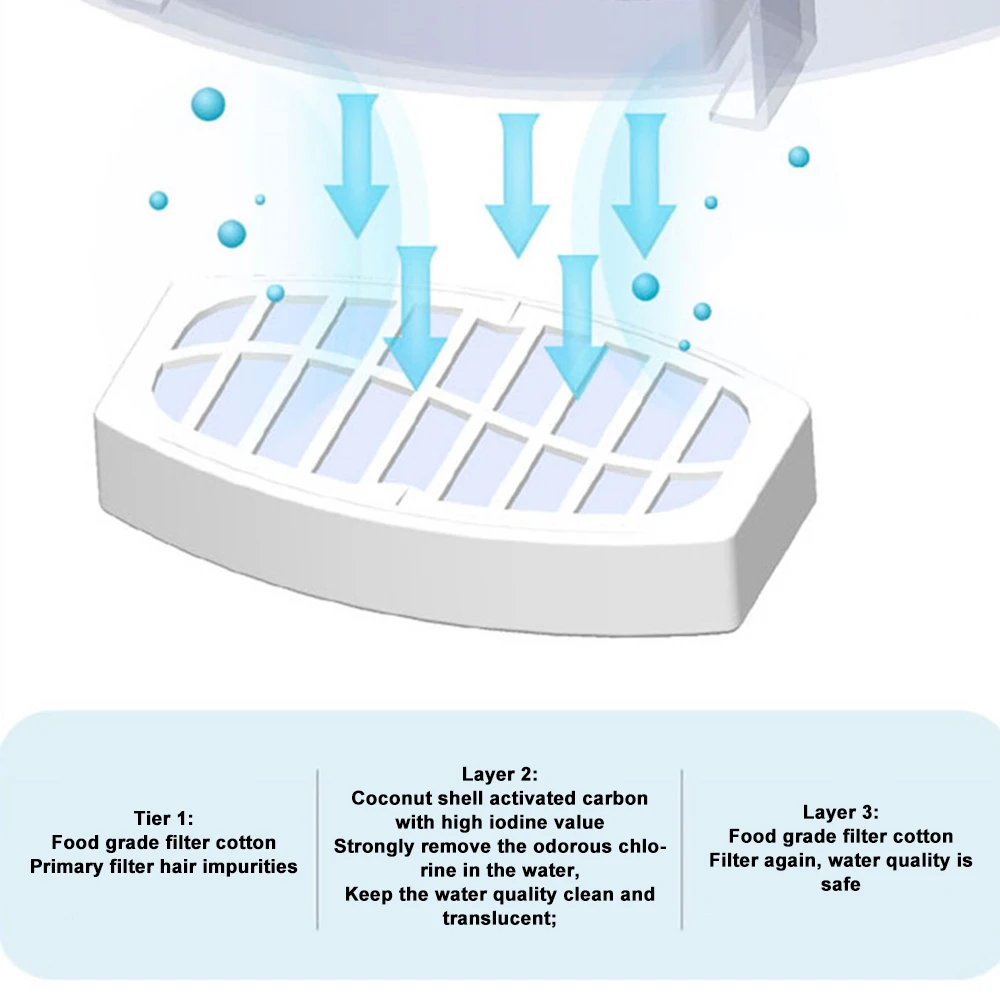 Tier 1:
Food grade filter cotton
Primary filter hair impurities

Layer 2:
Coconut shell activated carbon with high iodine value
Strongly remove the odorous chlorine in the water,
Keep the water quality clean and translucent;

Layer 3:
Food grade filter cotton
Filter again, water quality is safe