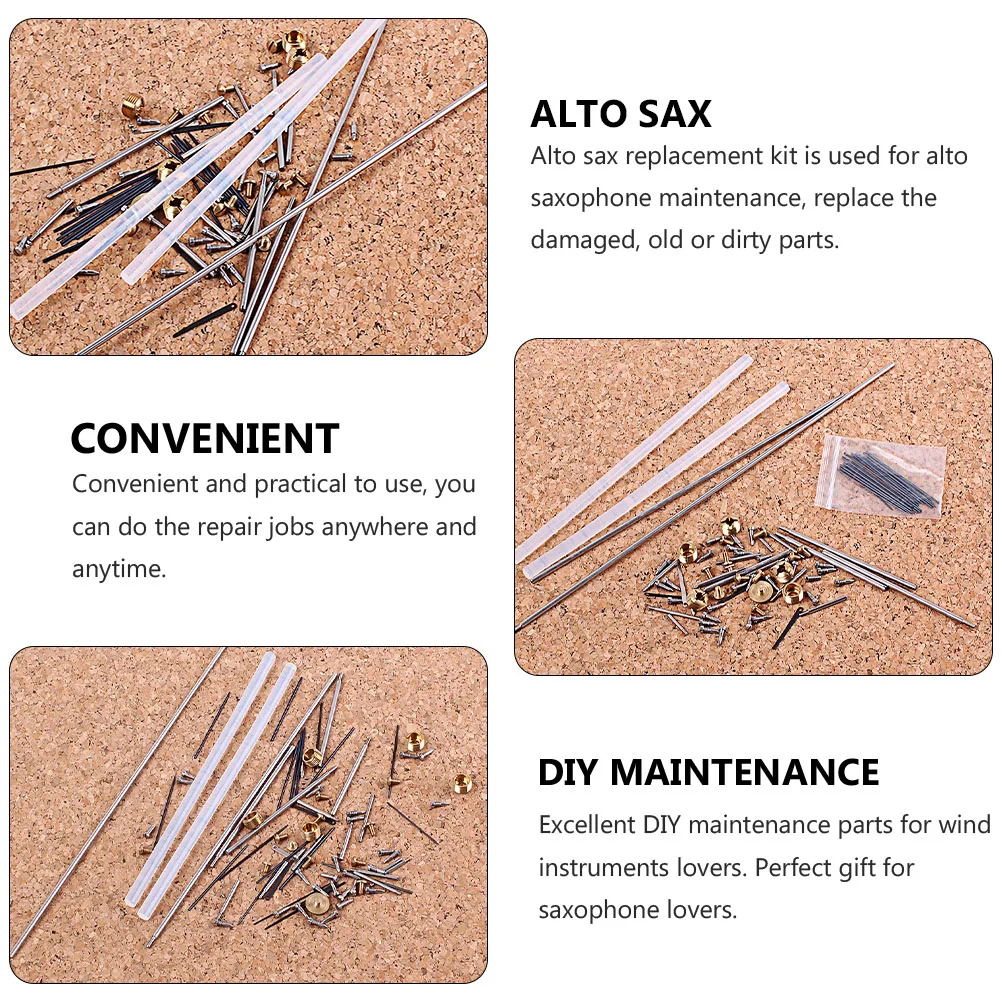 ALTO SAX

Alto sax replacement kit is used for alto saxophone maintenance, replace the damaged, old or dirty parts.

CONVENIENT

Convenient and practical to use, you can do the repair jobs anywhere and anytime.

DIY MAINTENANCE

Excellent DIY maintenance parts for wind instruments lovers. Perfect gift for saxophone lovers.