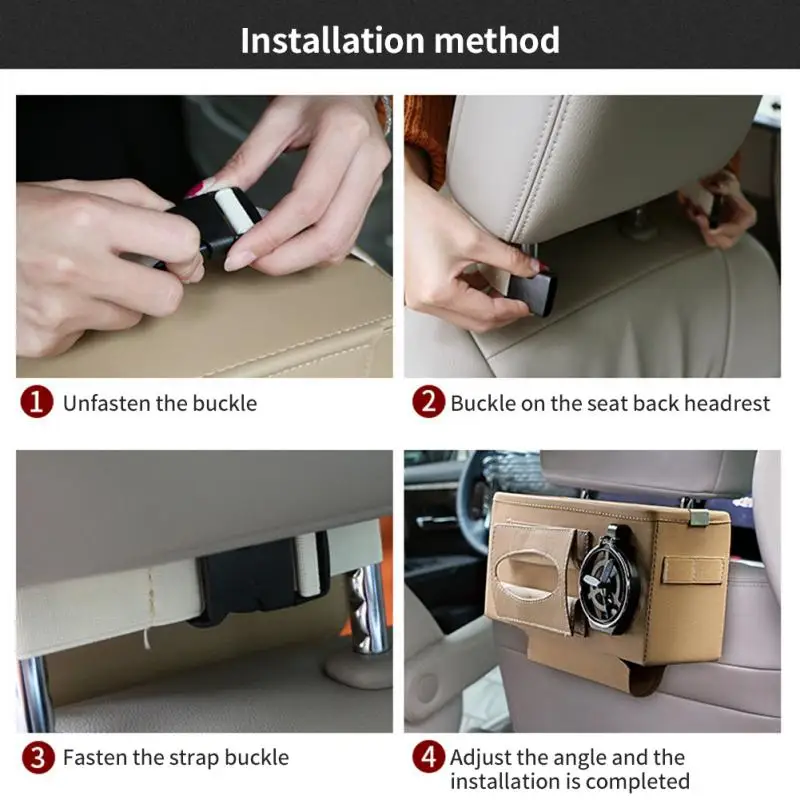 Installation method

1 Unfasten the buckle

2 Buckle on the seat back headrest

3 Fasten the strap buckle

4 Adjust the angle and the installation is completed