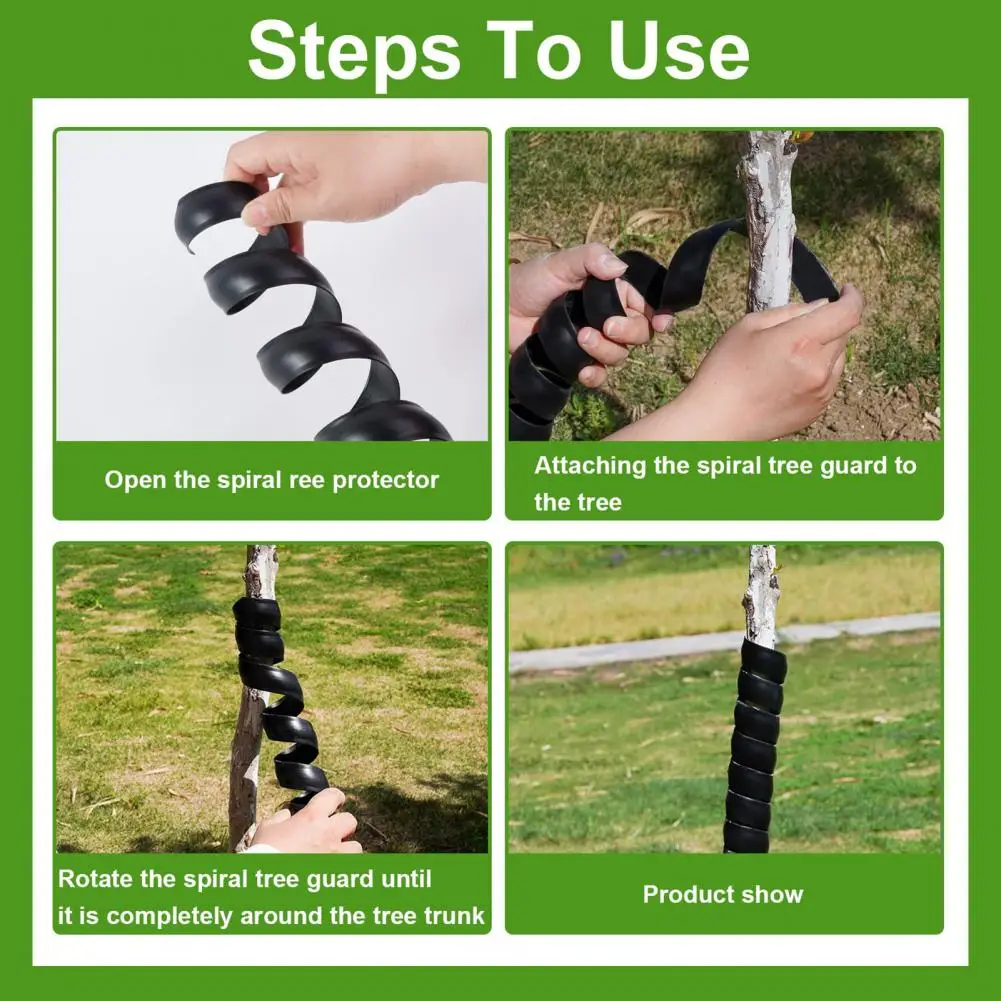 Steps To Use

Open the spiral ree protector

Attaching the spiral tree guard to the tree

Rotate the spiral tree guard until it is completely around the tree trunk

Product show