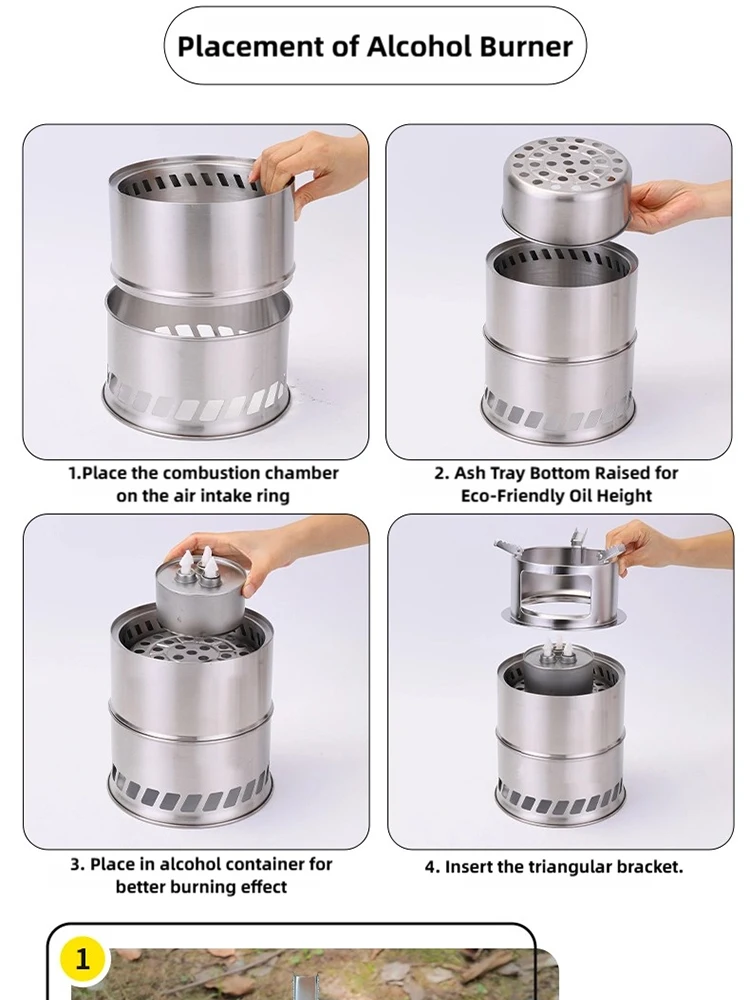 Placement of Alcohol Burner

1.Place the combustion chamber on the air intake ring

2. Ash Tray Bottom Raised for Eco-Friendly Oil Height

3. Place in alcohol container for better burning effect

4. Insert the triangular bracket.

1