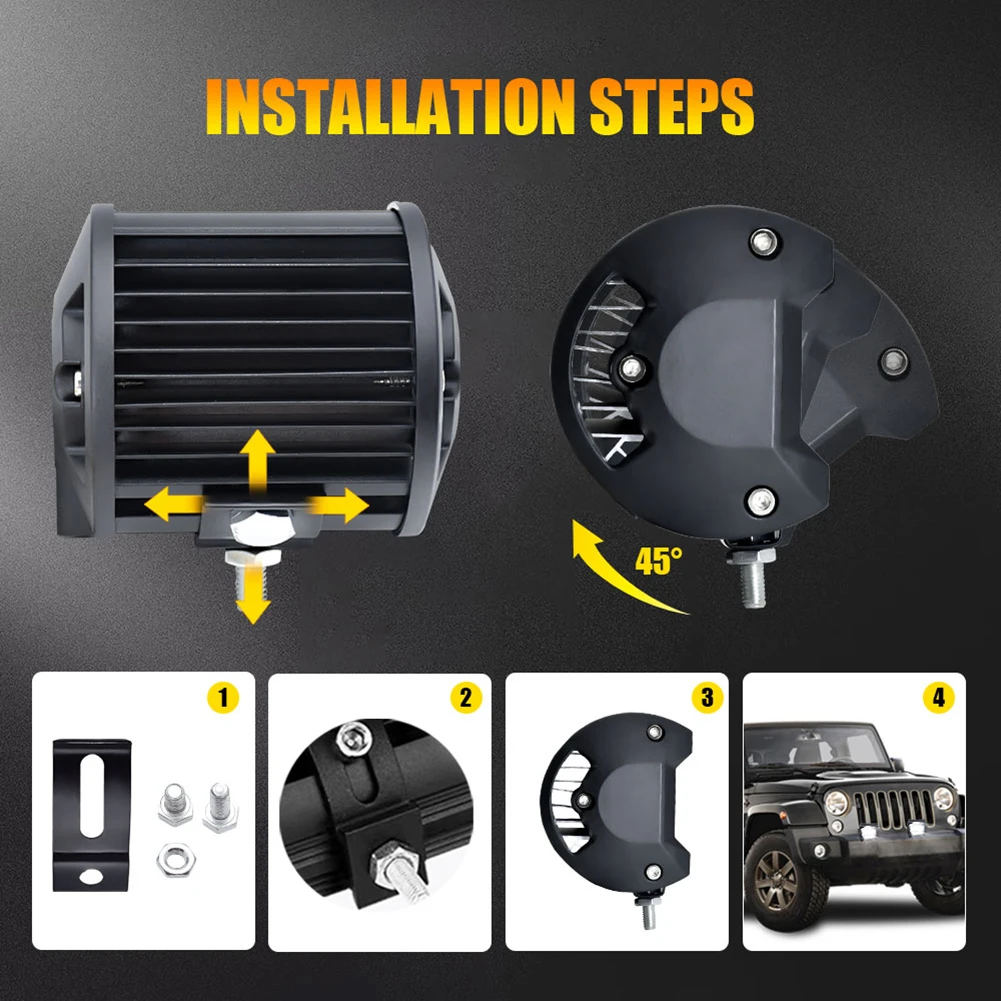 INSTALLATION STEPS

45°

1

2

3

4