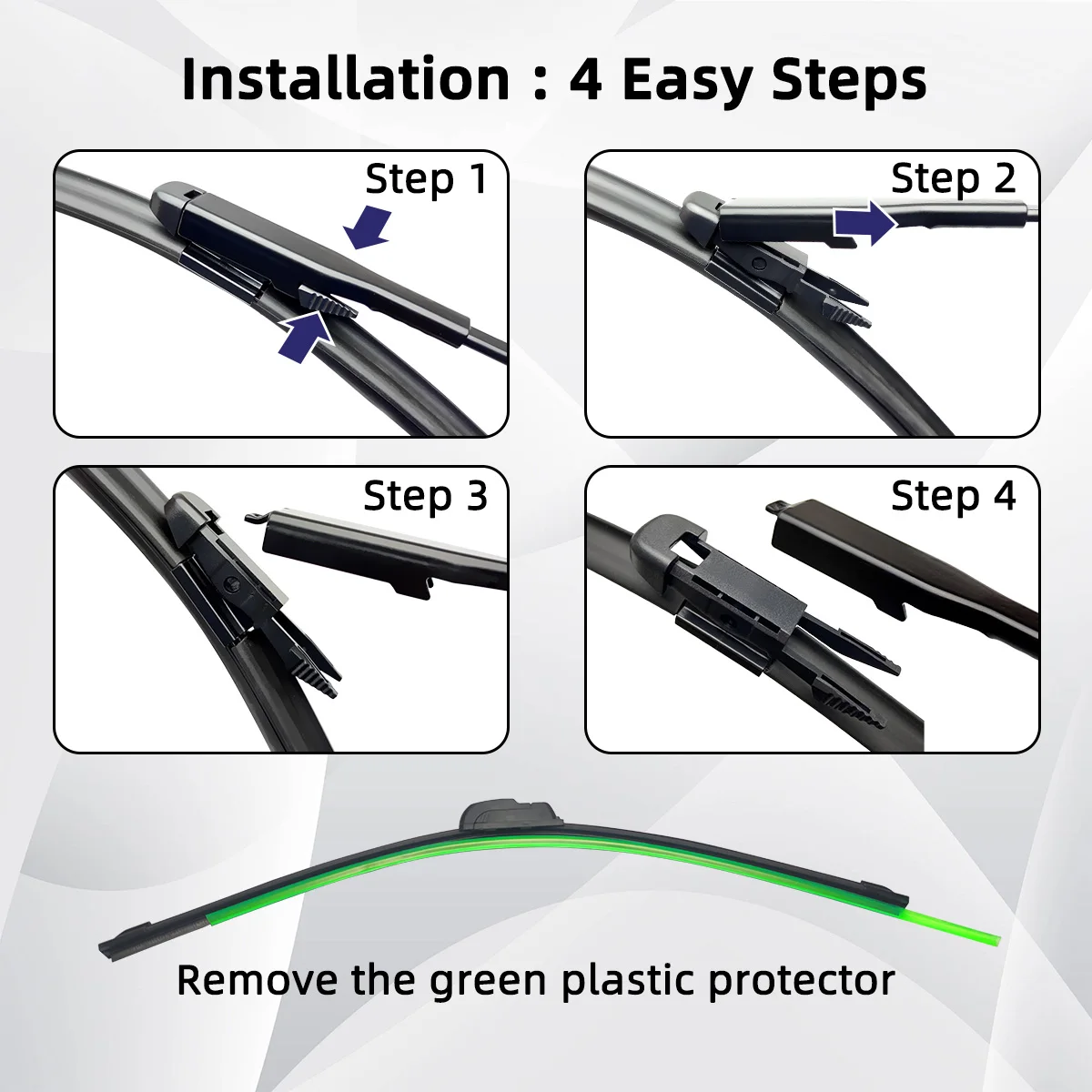 Installation : 4 Easy Steps

Step 1

Step 2

Step 3

Step 4

Remove the green plastic protector