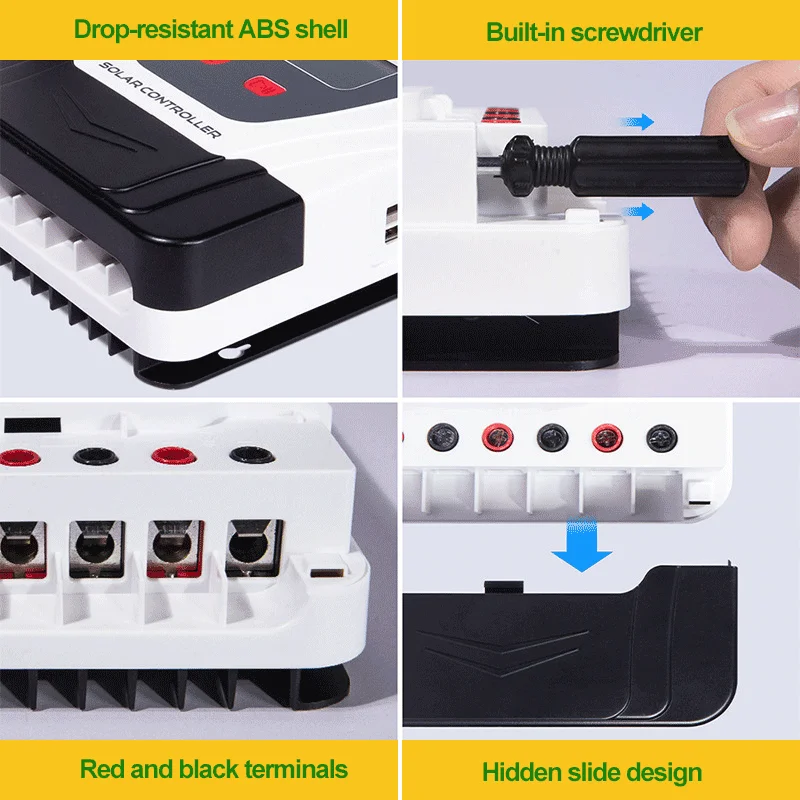 Drop-resistant ABS shell

SOLAR CONTROLLER

Built-in screwdriver

Red and black terminals

Hidden slide design