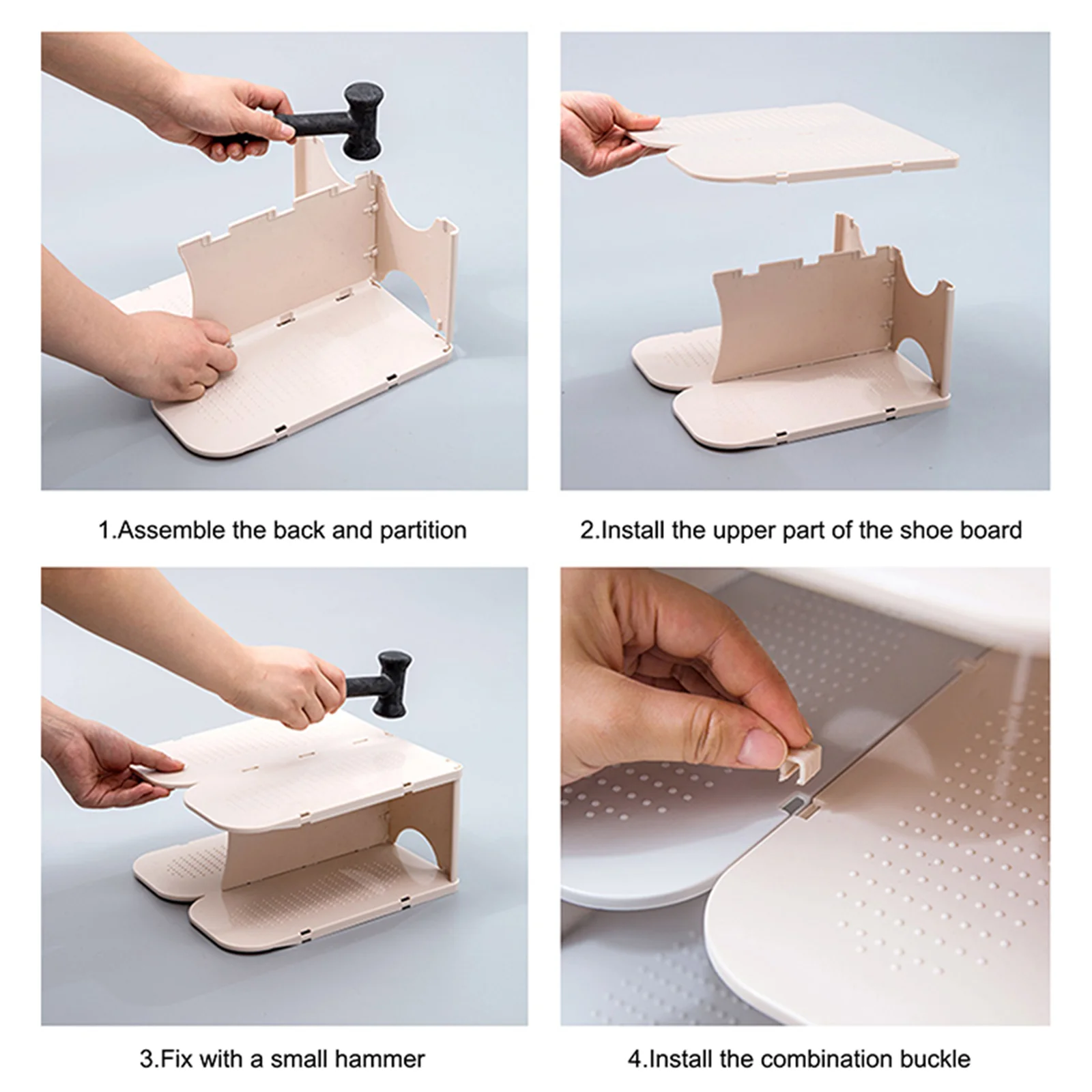 1.Assemble the back and partition

2.Install the upper part of the shoe board

3.Fix with a small hammer

4.Install the combination buckle