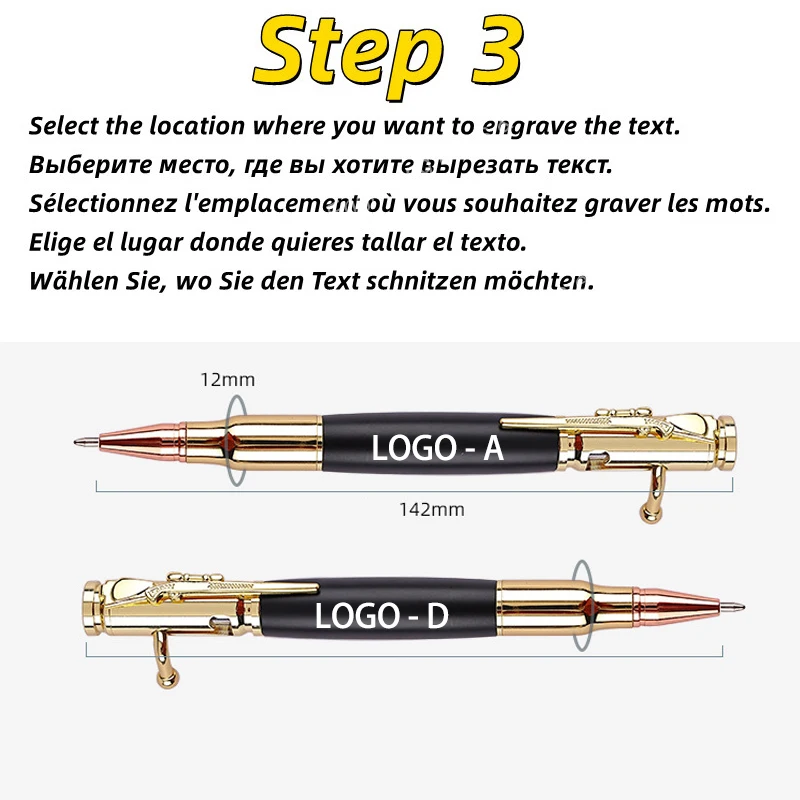 Step 3

Select the location where you want to engrave the text.
Выберите место, где вы хотите вырезать текст.
Sélectionnez l'emplacement où vous souhaitez graver les mots.
Elige el lugar donde quieres tallar el texto.
Wählen Sie, wo Sie den Text schnitzen möchten.

12mm

LOGO - A

142mm

LOGO - D