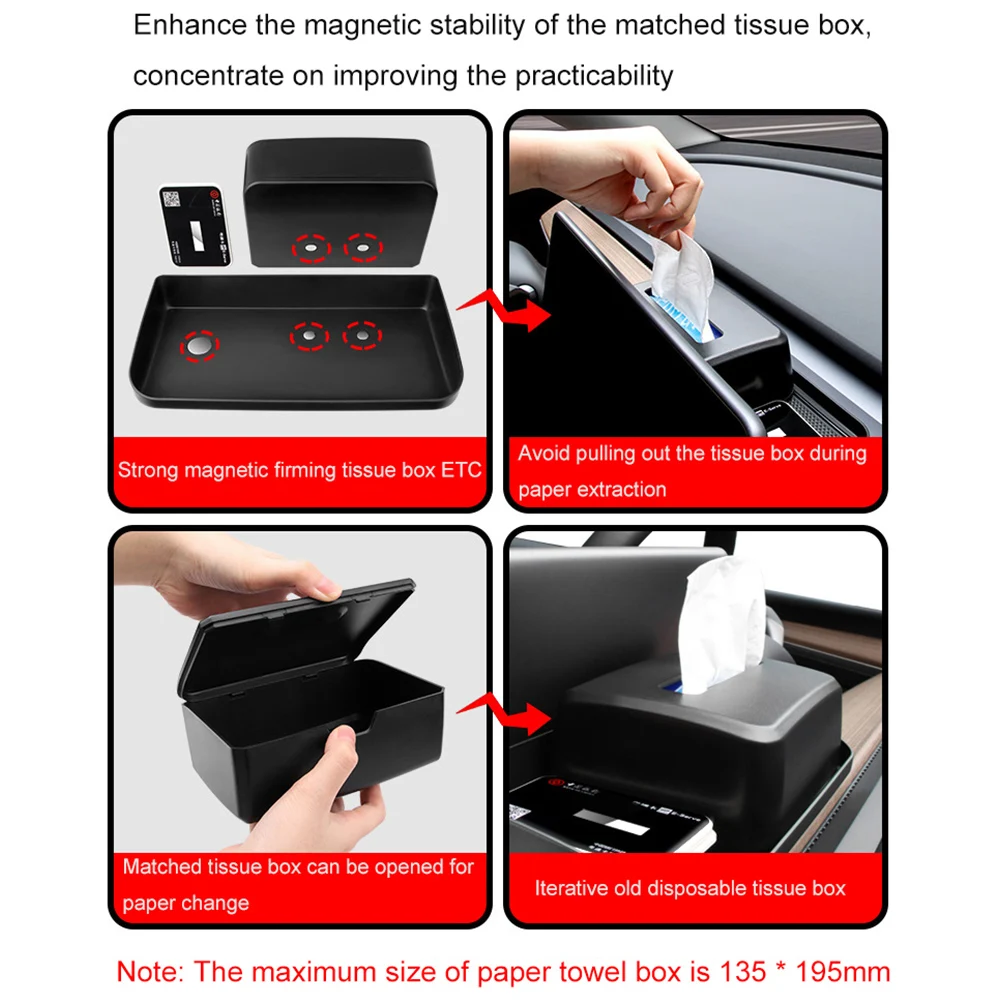 Enhance the magnetic stability of the matched tissue box, concentrate on improving the practicability

Strong magnetic firming tissue box ETC

Avoid pulling out the tissue box during paper extraction

Matched tissue box can be opened for paper change

Iterative old disposable tissue box

Note: The maximum size of paper towel box is 135 * 195mm