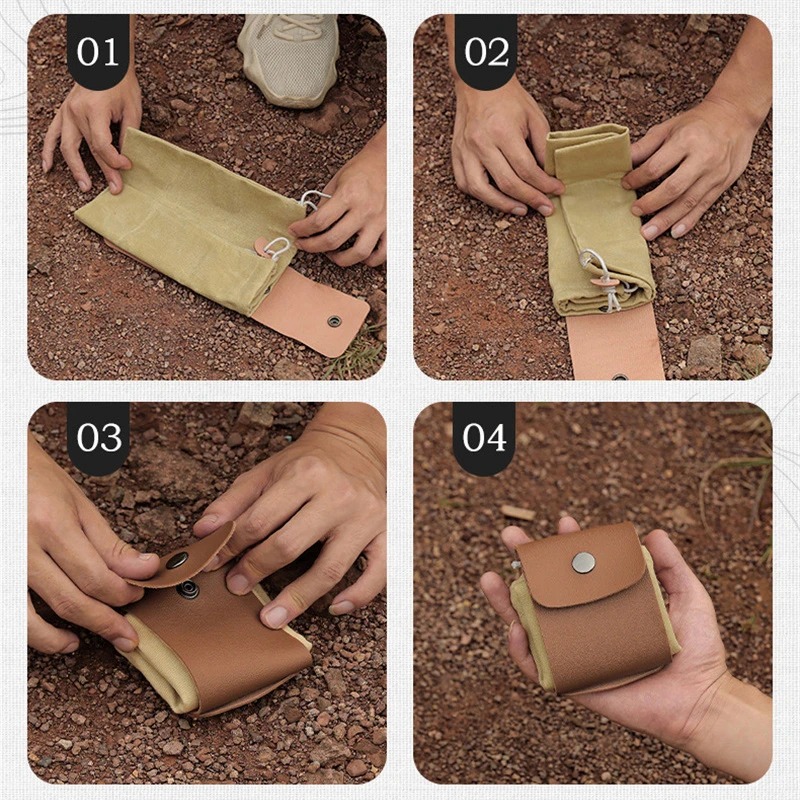 01

02

03

04