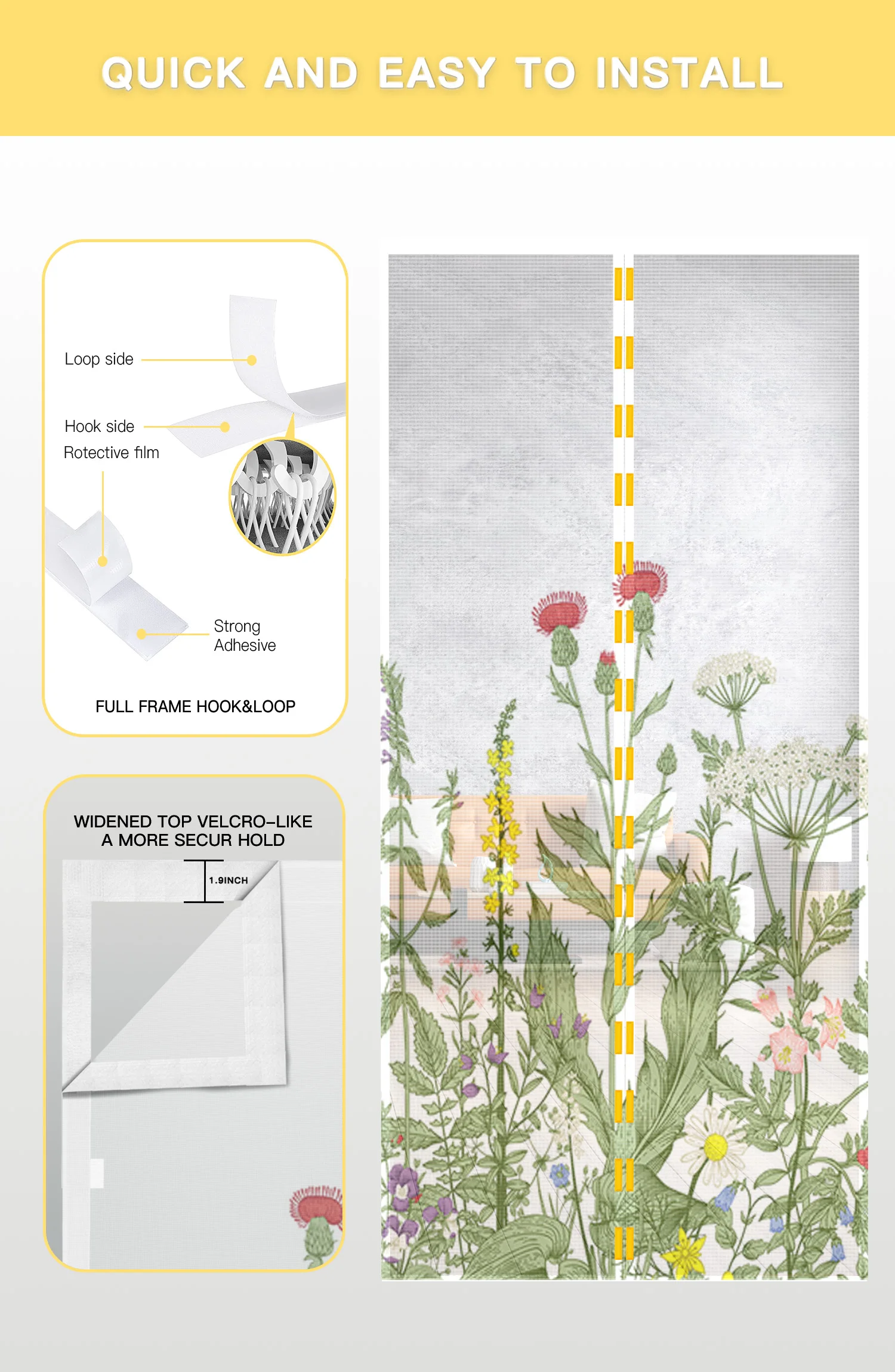 QUICK AND EASY TO INSTALL

Loop side

Hook side

Rotective film

Strong Adhesive

FULL FRAME HOOK&LOOP

WIDENED TOP VELCRO-LIKE
A MORE SECUR HOLD

1.9INCH