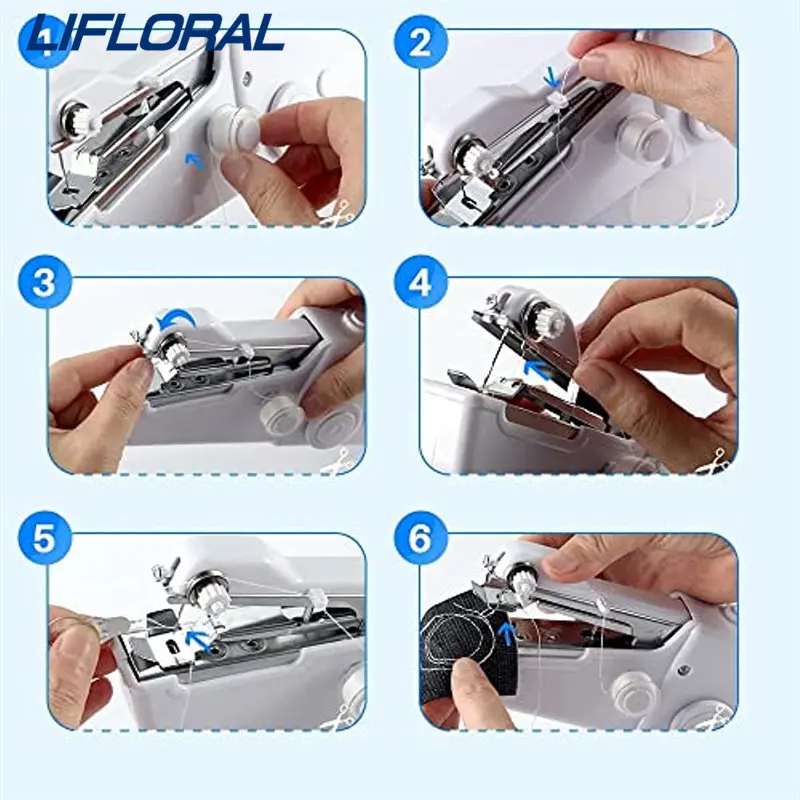 LIFLORAL
1
2
3
4
5
6