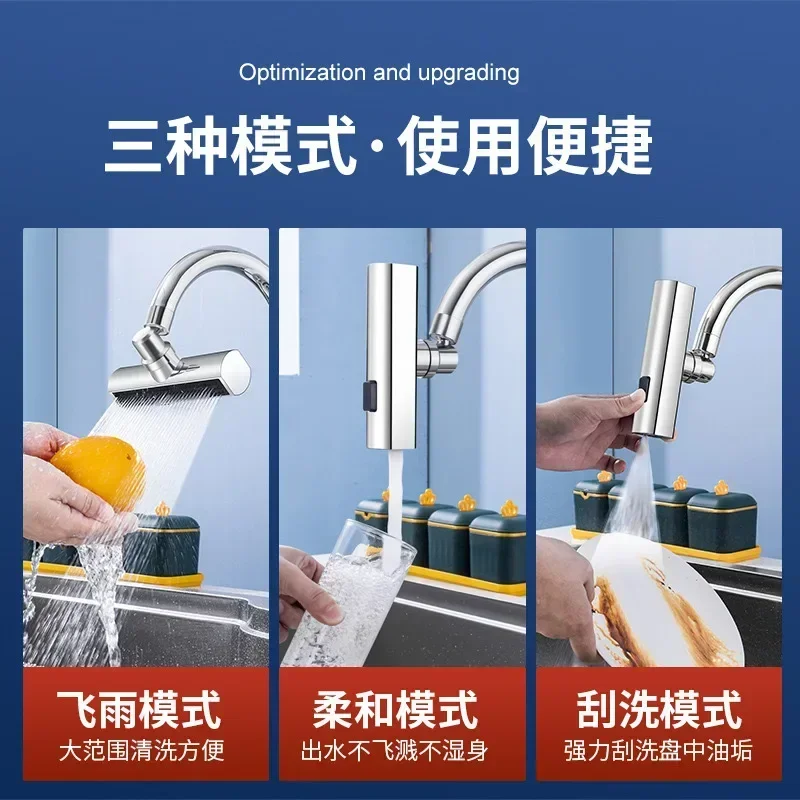 Optimization and upgrading

三种模式·使用便捷

飞雨模式
大范围清洗方便

柔和模式
出水不飞溅不湿身

刮洗模式
强力刮洗盘中油垢