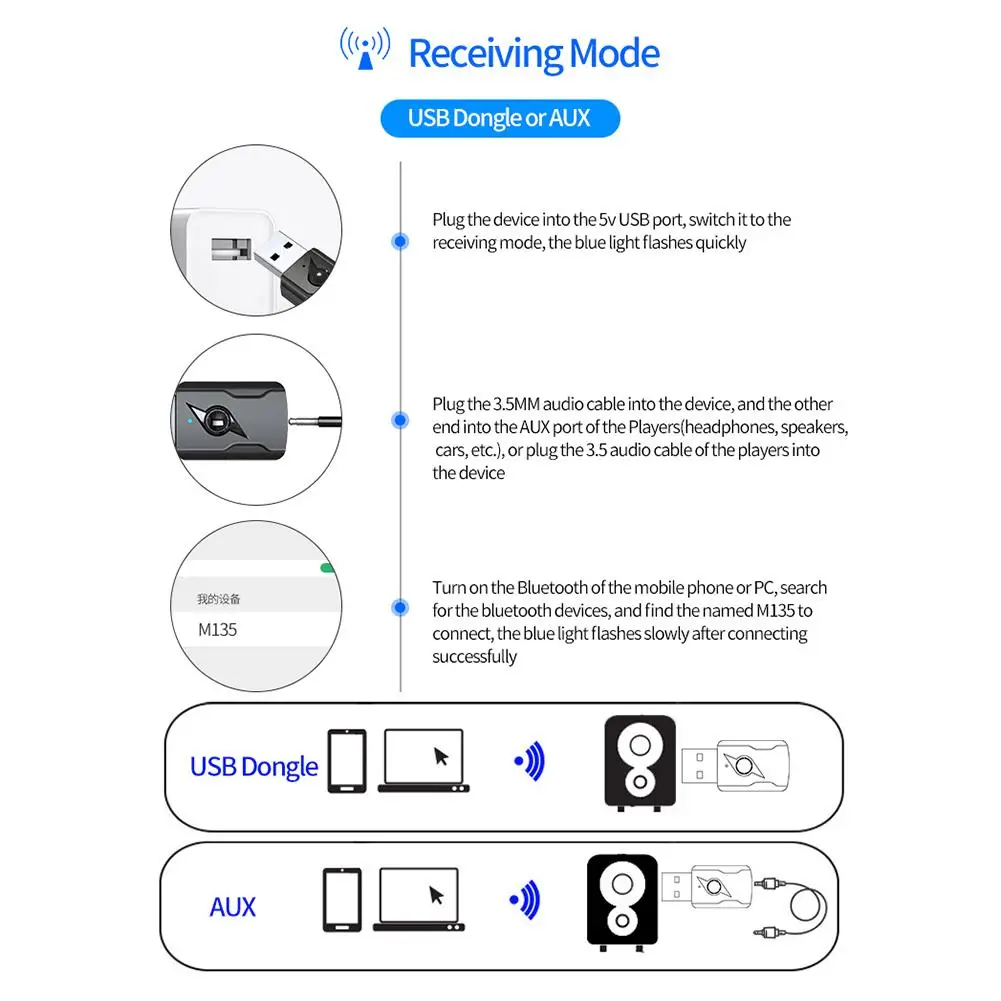 Receiving Mode

USB Dongle or AUX

Plug the device into the 5v USB port, switch it to the receiving mode, the blue light flashes quickly

Plug the 3.5MM audio cable into the device, and the other end into the AUX port of the Players(headphones, speakers, cars, etc.), or plug the 3.5 audio cable of the players into the device

我的设备

M135

Turn on the Bluetooth of the mobile phone or PC, search for the bluetooth devices, and find the named M135 to connect, the blue light flashes slowly after connecting successfully

USB Dongle

AUX