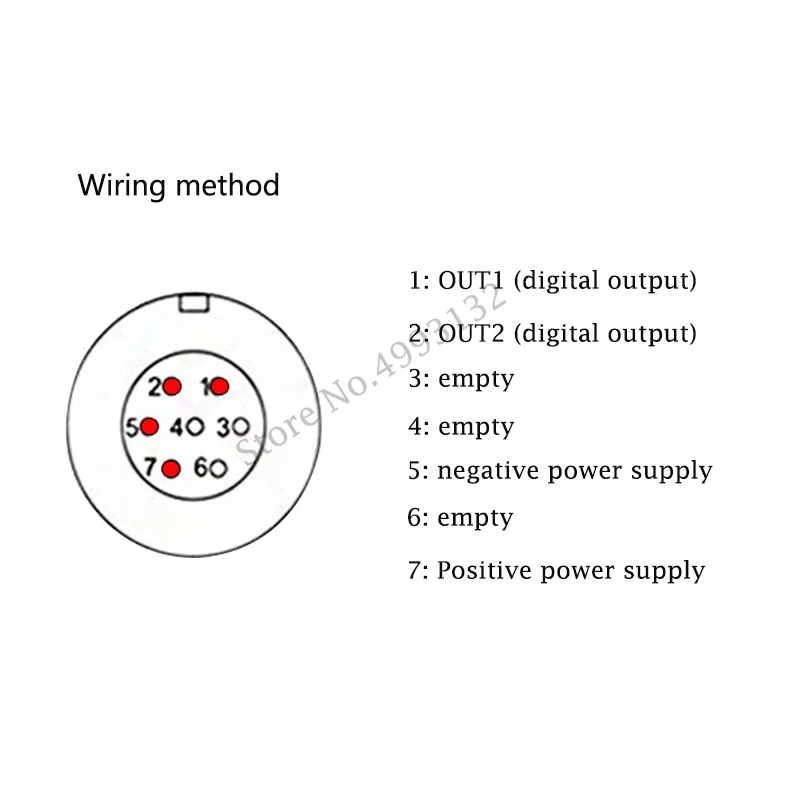 Wiring method

2 1
5 4 3
7 6

Store No.4932132

1: OUT1 (digital output)

2: OUT2 (digital output)

3: empty

4: empty

5: negative power supply

6: empty

7: Positive power supply