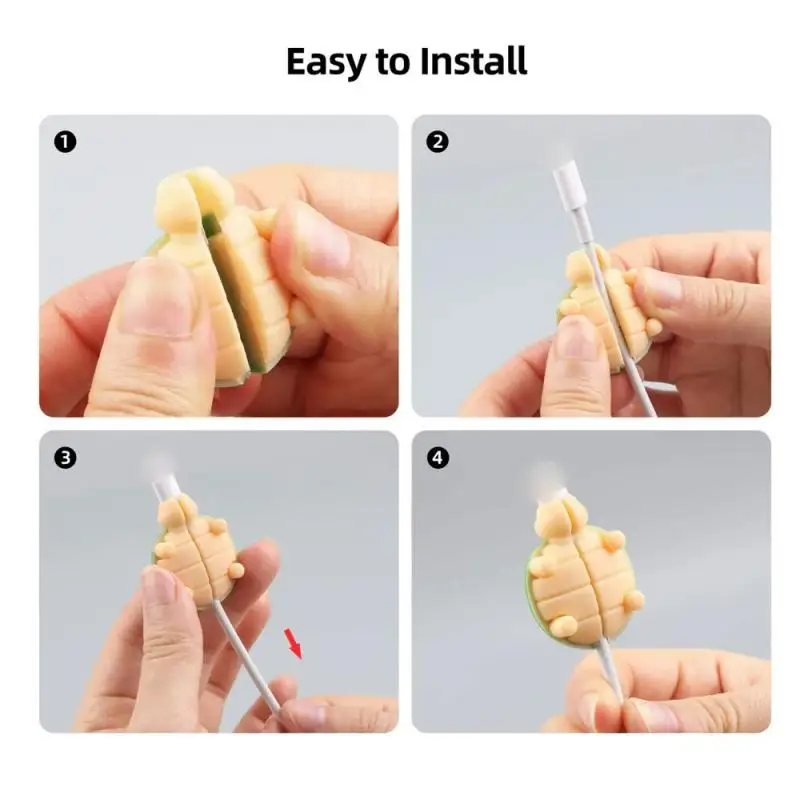 Easy to Install

1

2

3

4