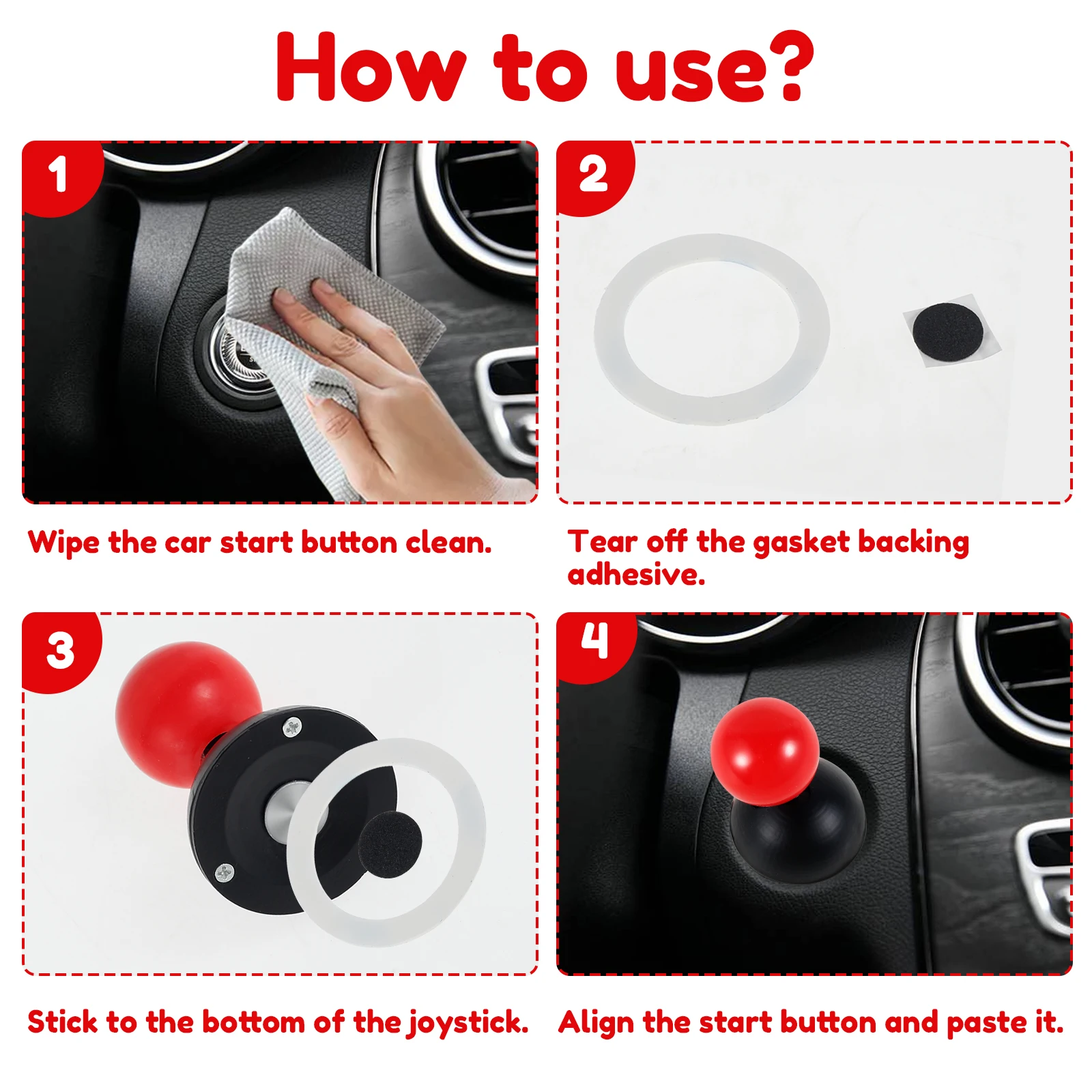 How to use?

1

Wipe the car start button clean.

2

Tear off the gasket backing adhesive.

3

Stick to the bottom of the joystick.

4

Align the start button and paste it.