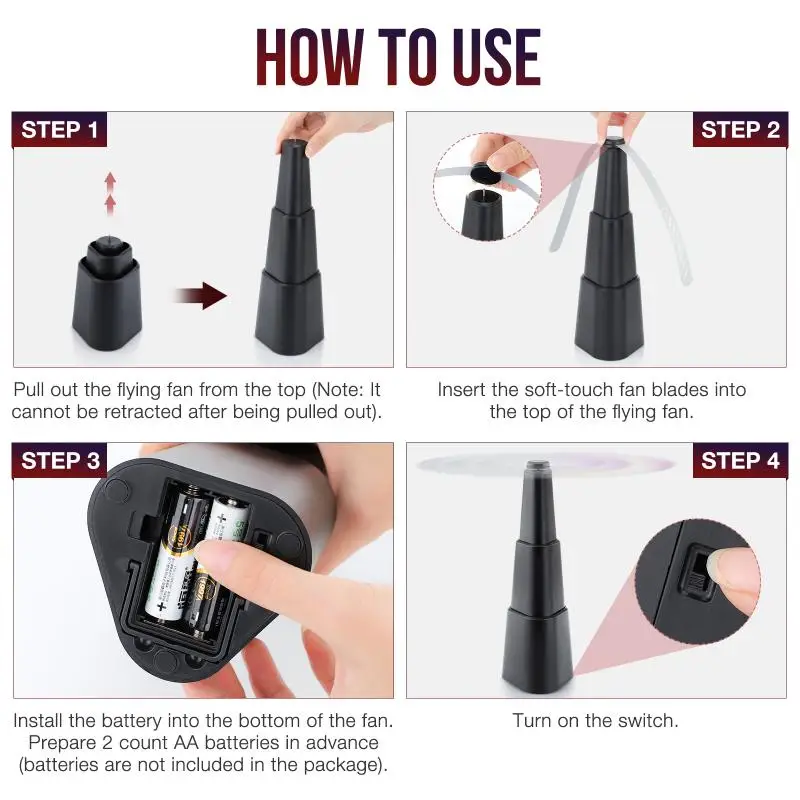 HOW TO USE

STEP 1

Pull out the flying fan from the top (Note: It cannot be retracted after being pulled out).

STEP 2

Insert the soft-touch fan blades into the top of the flying fan.

STEP 3

Install the battery into the bottom of the fan. Prepare 2 count AA batteries in advance (batteries are not included in the package).

STEP 4

Turn on the switch.