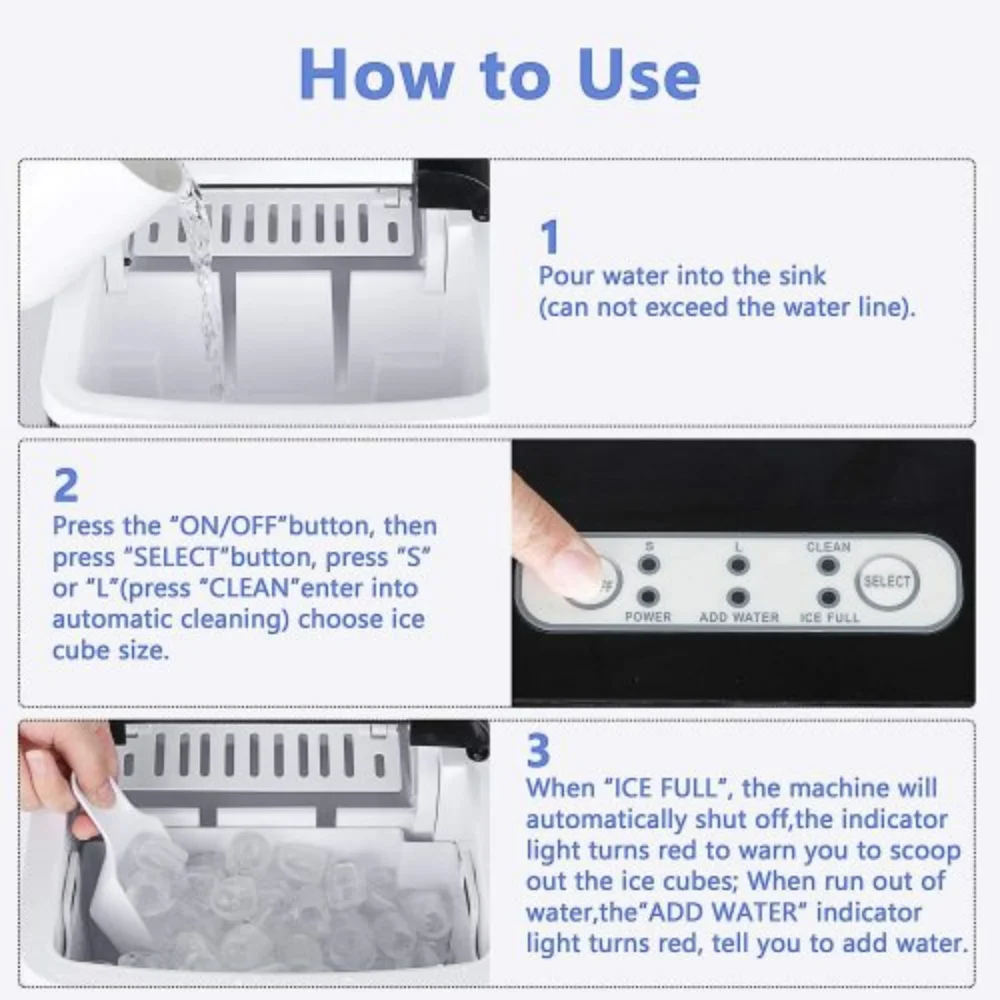 How to Use

1
Pour water into the sink (can not exceed the water line).

2
Press the “ON/OFF”button, then press “SELECT”button, press “S” or “L”(press “CLEAN”enter into automatic cleaning) choose ice cube size.

S L CLEAN
SELECT
POWER ADD WATER ICE FULL

3
When “ICE FULL”, the machine will automatically shut off,the indicator light turns red to warn you to scoop out the ice cubes; When run out of water,the“ADD WATER” indicator light turns red, tell you to add water.