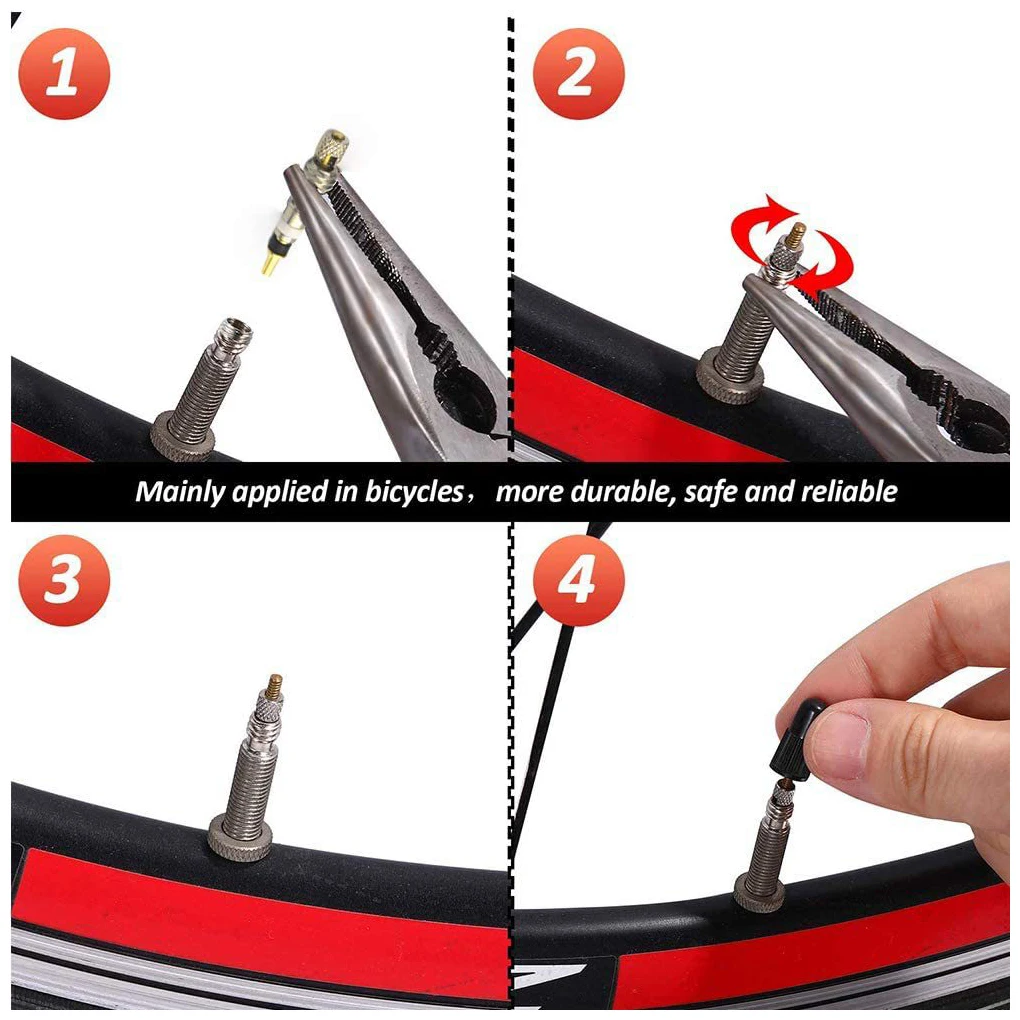 1

2

Mainly applied in bicycles， more durable, safe and reliable

3

4