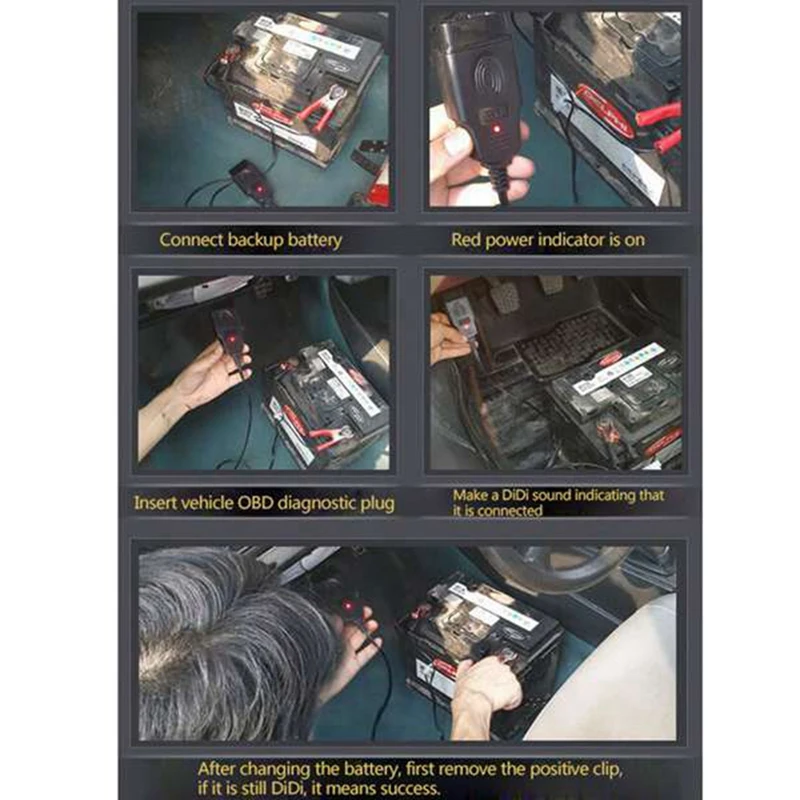 Connect backup battery

Red power indicator is on

Insert vehicle OBD diagnostic plug

Make a DiDi sound indicating that it is connected

After changing the battery, first remove the positive clip, if it is still DiDi, it means success.