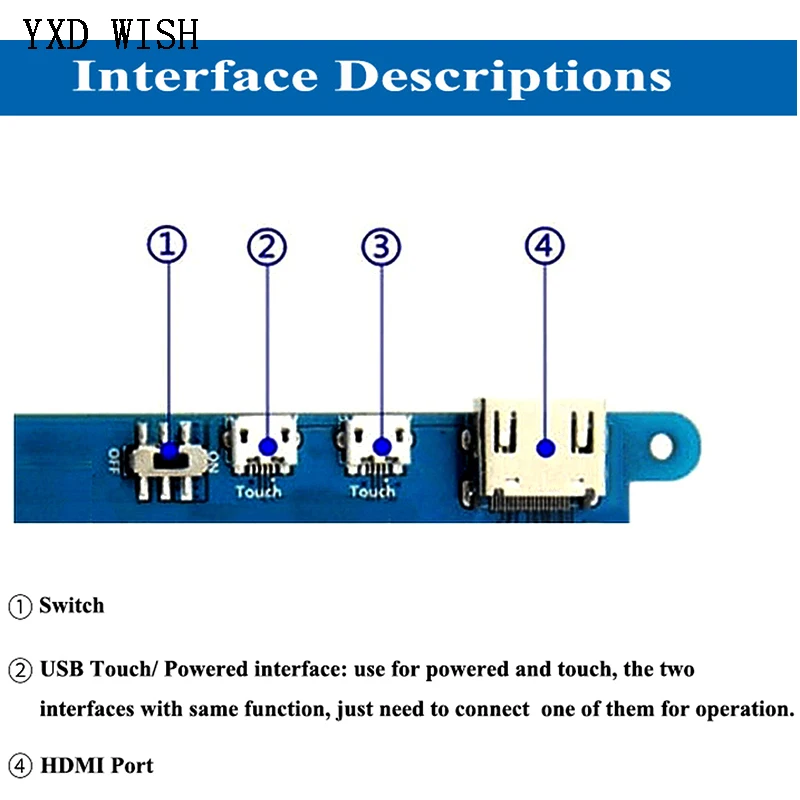 YXD WISH

Interface Descriptions

①

②

③

④

OFF

ON

Touch

Touch

① Switch

② USB Touch/ Powered interface: use for powered and touch, the two interfaces with same function, just need to connect one of them for operation.

④ HDMI Port