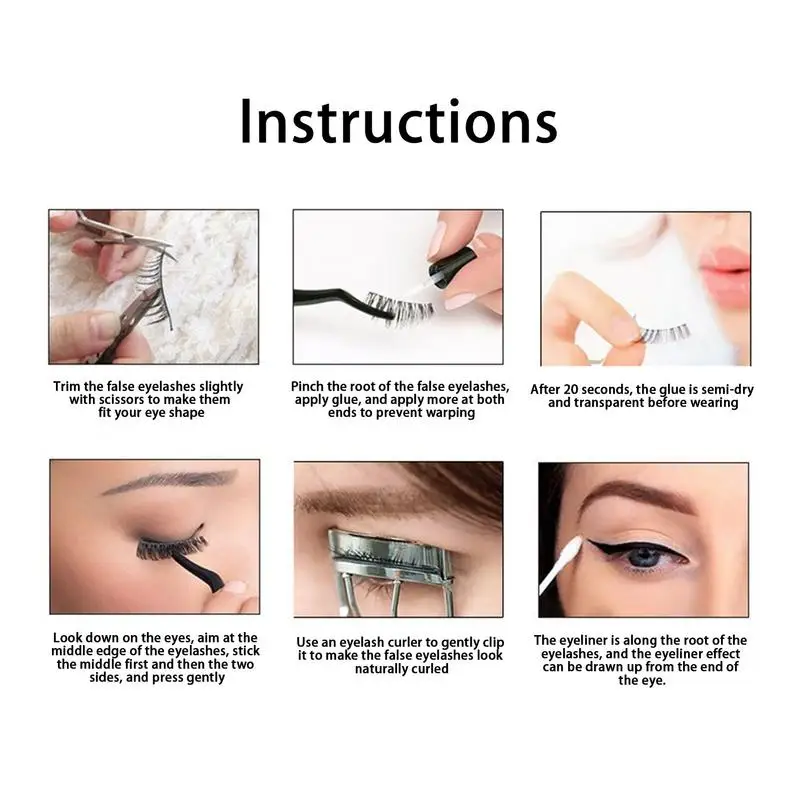 Instructions

Trim the false eyelashes slightly with scissors to make them fit your eye shape

Pinch the root of the false eyelashes, apply glue, and apply more at both ends to prevent warping

After 20 seconds, the glue is semi-dry and transparent before wearing

Look down on the eyes, aim at the middle edge of the eyelashes, stick the middle first and then the two sides, and press gently

Use an eyelash curler to gently clip it to make the false eyelashes look naturally curled

The eyeliner is along the root of the eyelashes, and the eyeliner effect can be drawn up from the end of the eye.