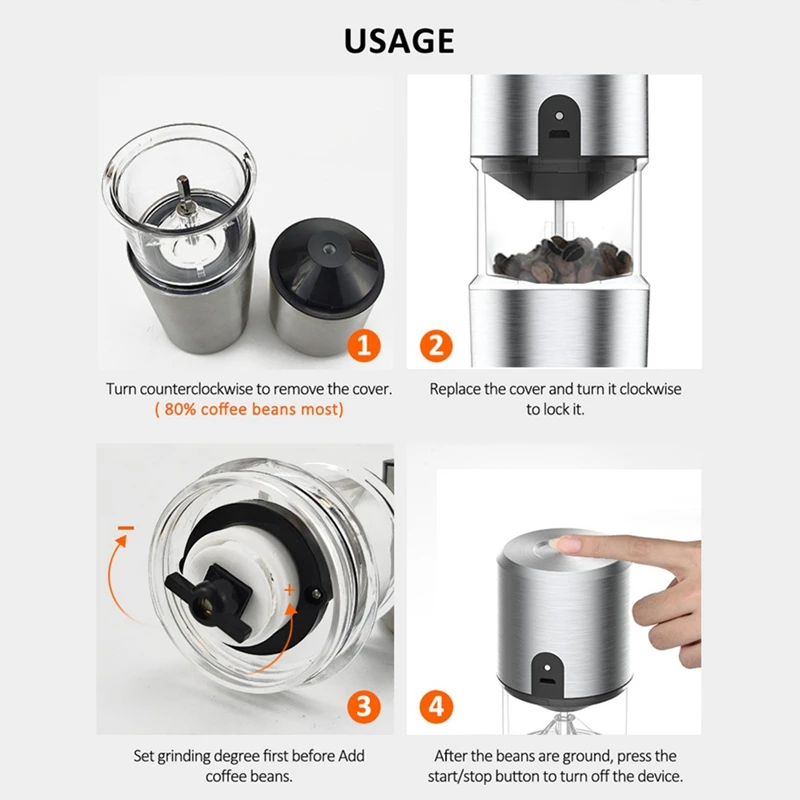 USAGE

1

Turn counterclockwise to remove the cover.
( 80% coffee beans most)

2

Replace the cover and turn it clockwise to lock it.

−

+

3

Set grinding degree first before Add coffee beans.

4

After the beans are ground, press the start/stop button to turn off the device.