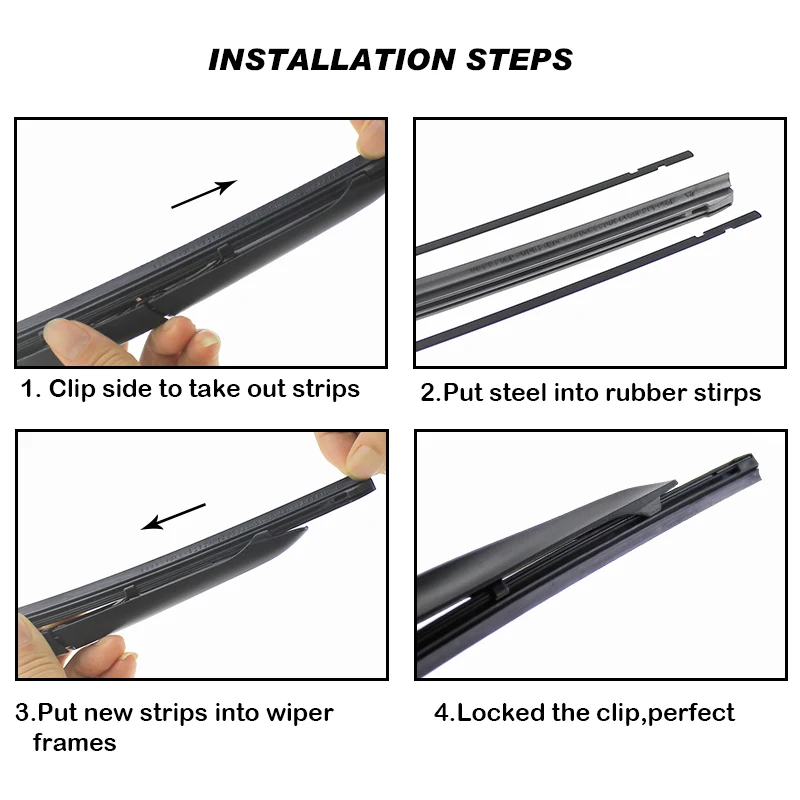 INSTALLATION STEPS

1. Clip side to take out strips

2.Put steel into rubber stirps

3.Put new strips into wiper frames

4.Locked the clip,perfect