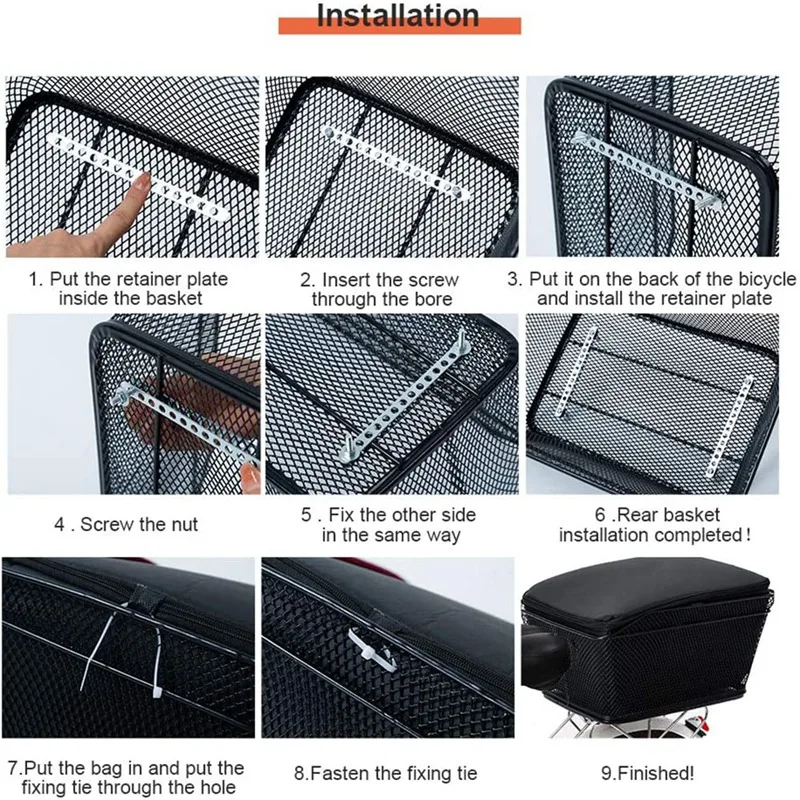 Installation

1. Put the retainer plate inside the basket

2. Insert the screw through the bore

3. Put it on the back of the bicycle and install the retainer plate

4 . Screw the nut

5 . Fix the other side in the same way

6 .Rear basket installation completed !

7.Put the bag in and put the fixing tie through the hole

8.Fasten the fixing tie

9.Finished!