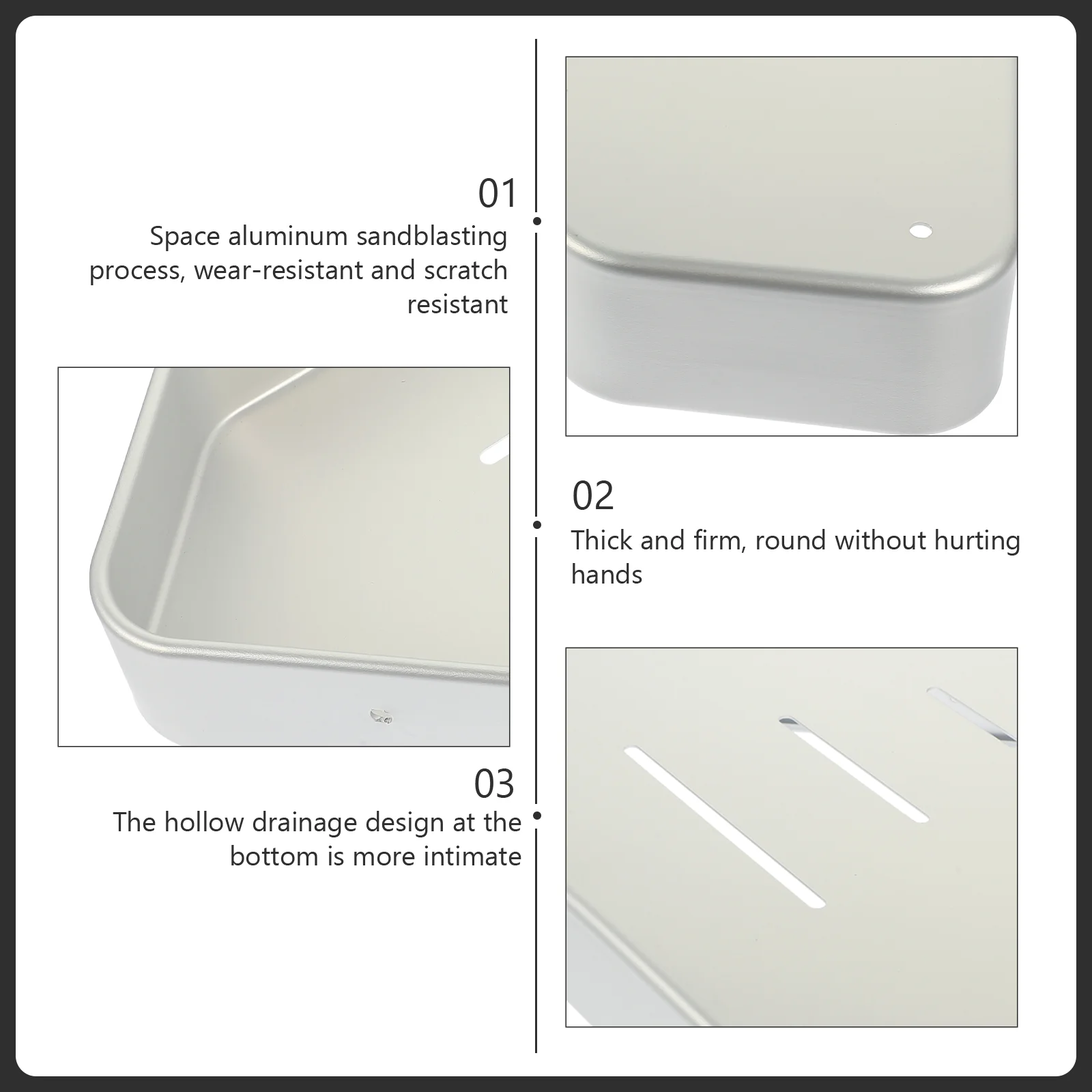 01
Space aluminum sandblasting process, wear-resistant and scratch resistant

02
Thick and firm, round without hurting hands

03
The hollow drainage design at the bottom is more intimate