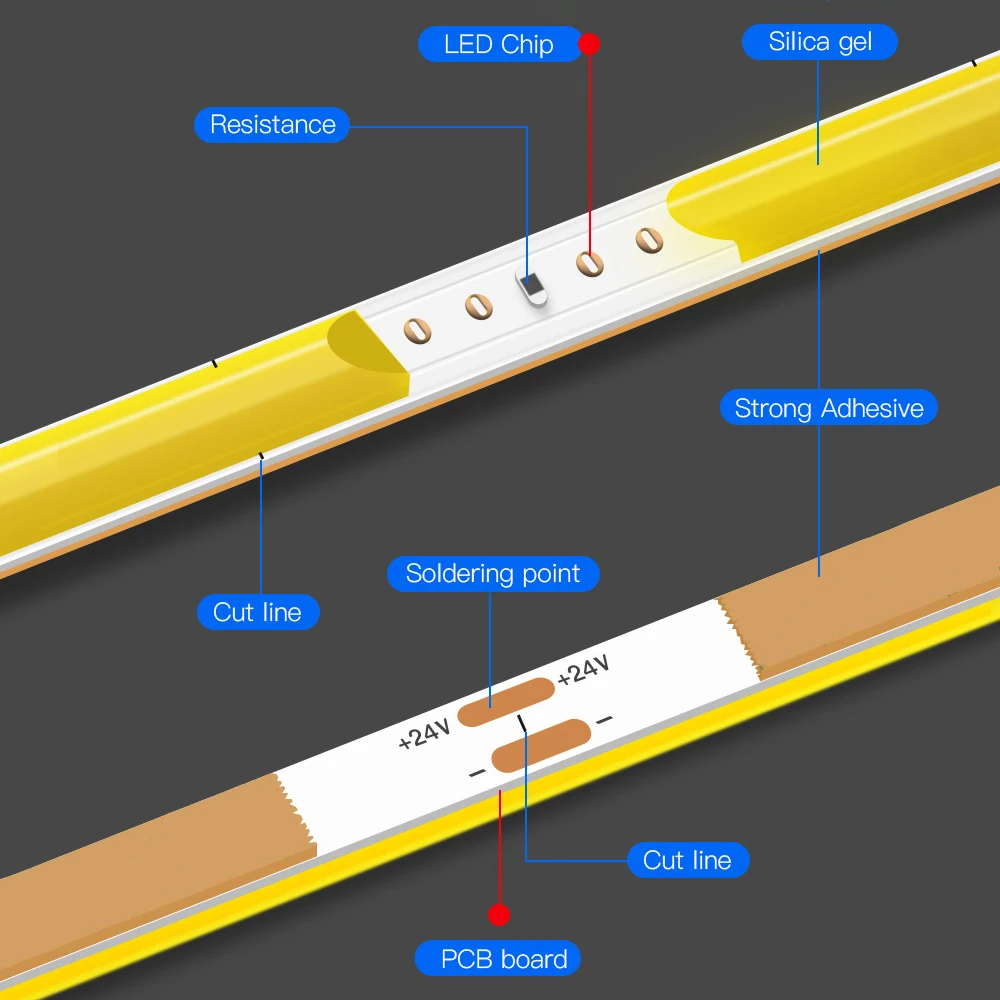 LED Chip

Silica gel

Resistance

Strong Adhesive

Cut line

Soldering point

+24V

+24V

−

−

Cut line

PCB board