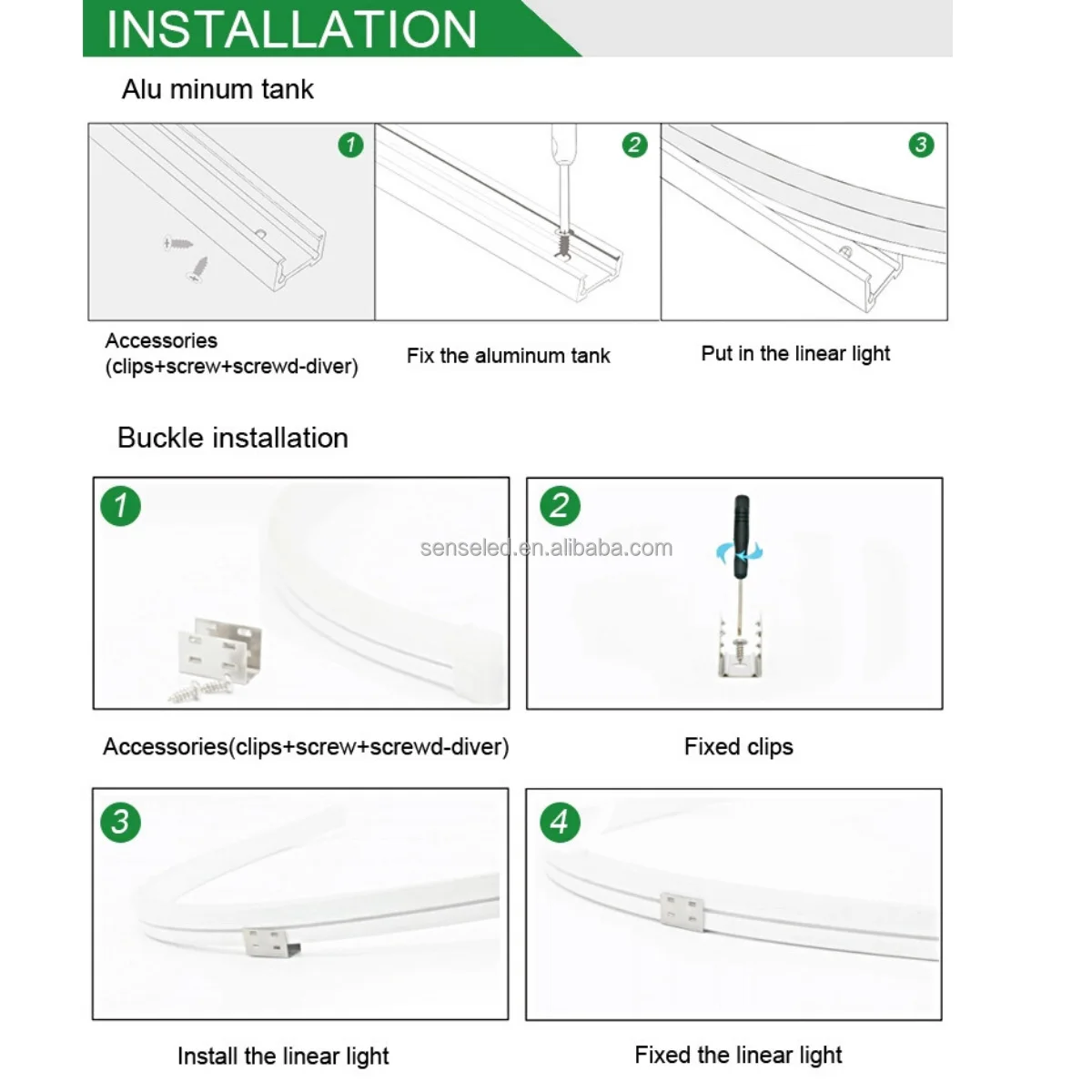 INSTALLATION

Alu minum tank

1

2

3

Accessories (clips+screw+screwd-diver)

Fix the aluminum tank

Put in the linear light

Buckle installation

1

2

senseled.en.alibaba.com

Accessories(clips+screw+screwd-diver)

Fixed clips

3

4

Install the linear light

Fixed the linear light