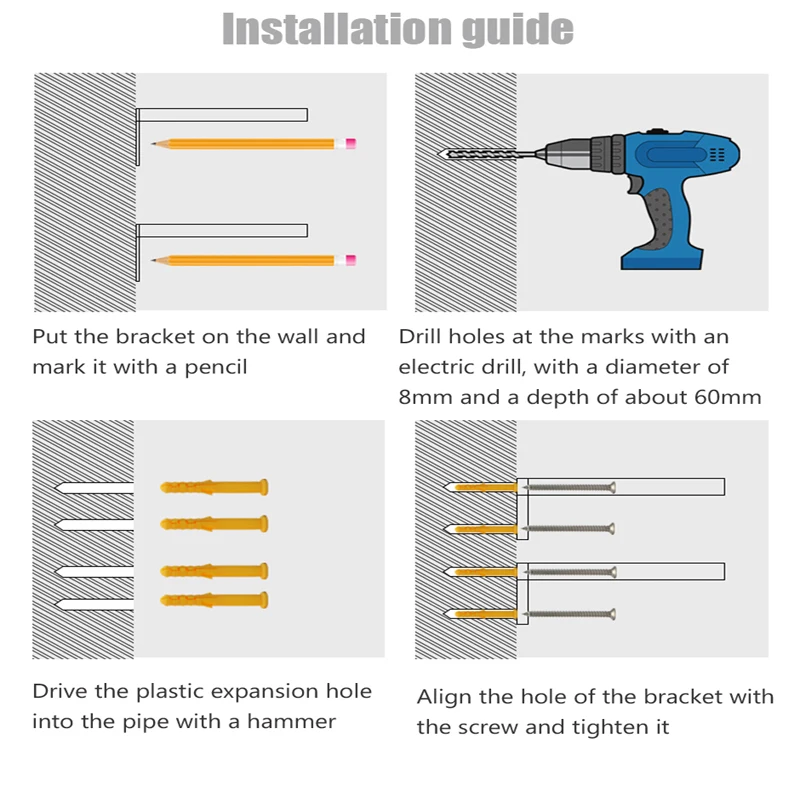 Installation guide

Put the bracket on the wall and mark it with a pencil

Drill holes at the marks with an electric drill, with a diameter of 8mm and a depth of about 60mm

Drive the plastic expansion hole into the pipe with a hammer

Align the hole of the bracket with the screw and tighten it