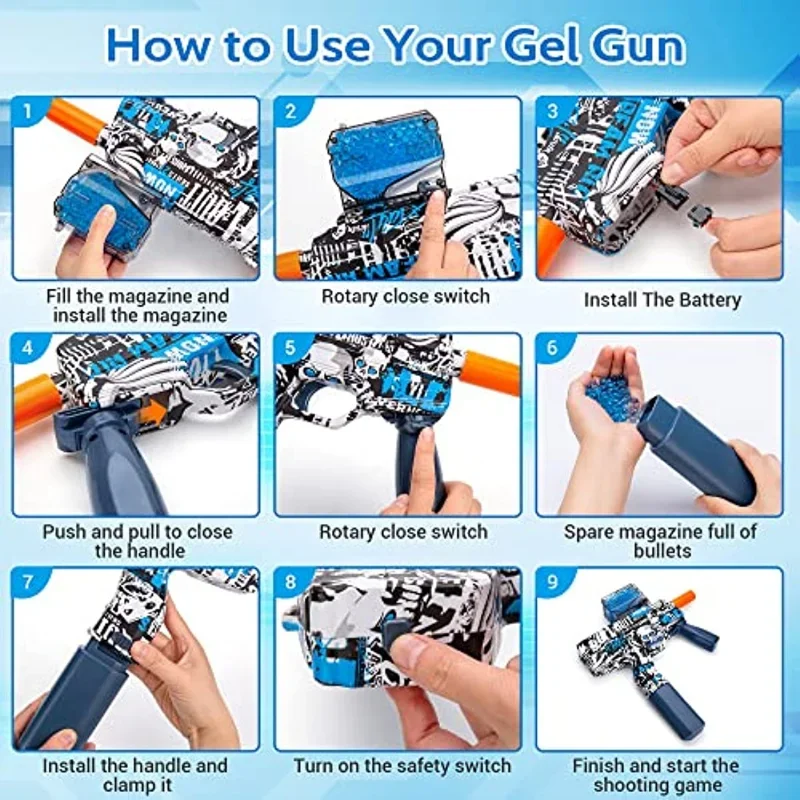 How to Use Your Gel Gun

1

Fill the magazine and install the magazine

2

Rotary close switch

3

Install The Battery

4

Push and pull to close the handle

5

Rotary close switch

6

Spare magazine full of bullets

7

Install the handle and clamp it

8

Turn on the safety switch

9

Finish and start the shooting game