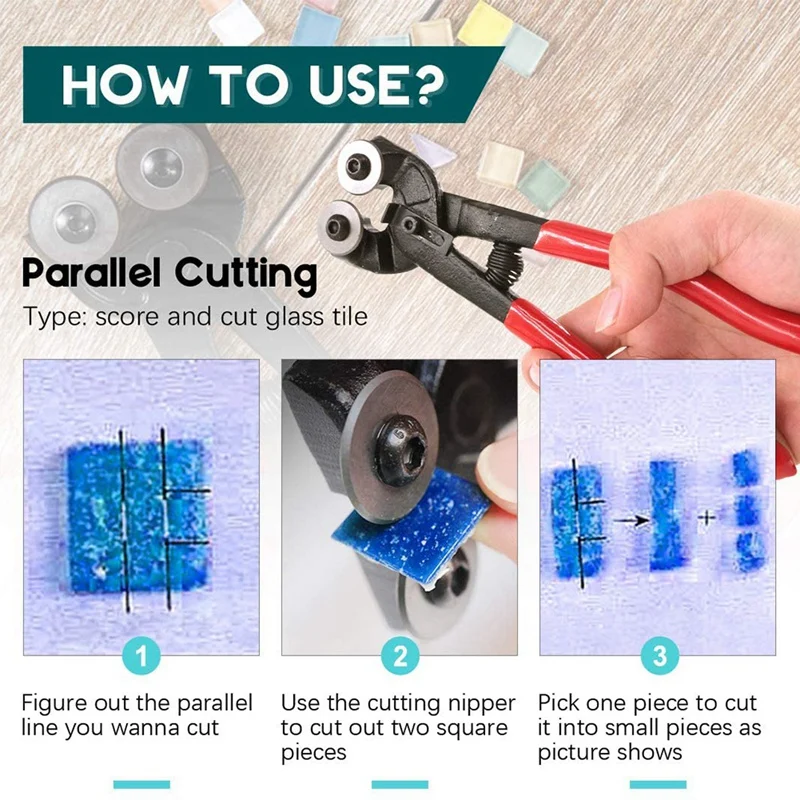 HOW TO USE?

Parallel Cutting

Type: score and cut glass tile

1

Figure out the parallel line you wanna cut

2

Use the cutting nipper to cut out two square pieces

3

Pick one piece to cut it into small pieces as picture shows